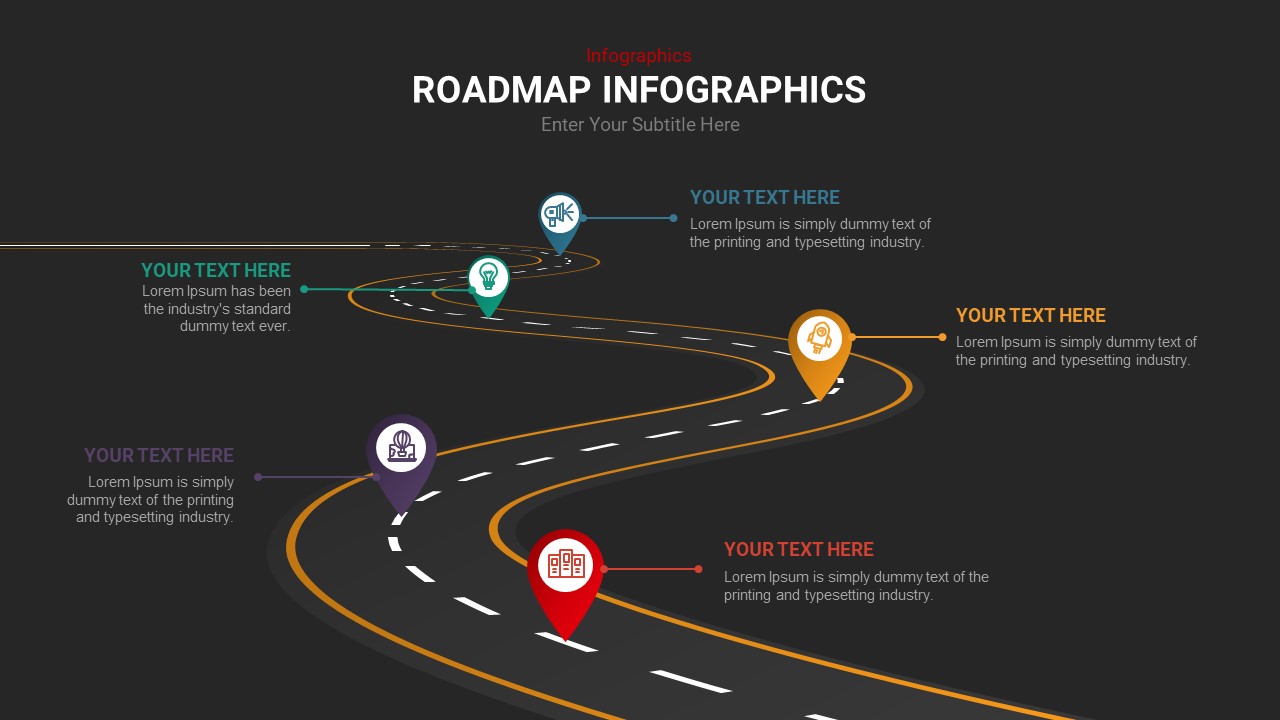 Infographics
ROADMAP INFOGRAPHICS
Enter Your Subtitle Here

YOUR TEXT HERE
Lorem Ipsum is simply dummy text of the printing and typesetting industry.

YOUR TEXT HERE
Lorem Ipsum has been the industry's standard dummy text ever.

YOUR TEXT HERE
Lorem Ipsum is simply dummy text of the printing and typesetting industry.

YOUR TEXT HERE
Lorem Ipsum is simply dummy text of the printing and typesetting industry.

YOUR TEXT HERE
Lorem Ipsum is simply dummy text of the printing and typesetting industry.