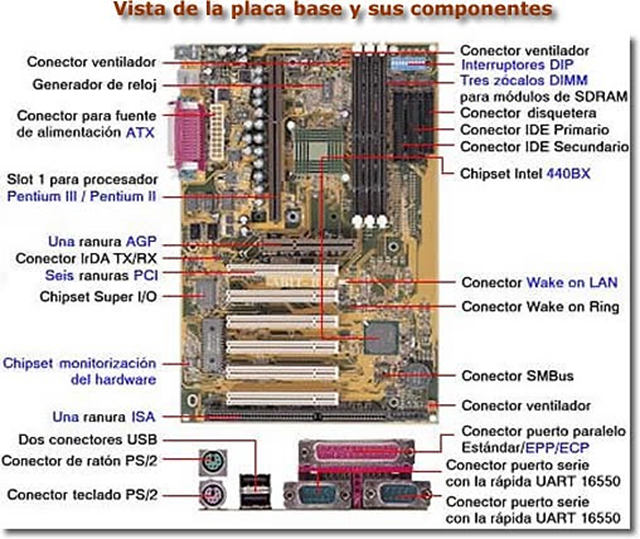 Vista de la placa base y sus componentes

Conector ventilador
Generador de reloj
Conector para fuente de alimentación ATX
Slot 1 para procesador Pentium III / Pentium II
Una ranura AGP
Conector IrDA TX/RX
Seis ranuras PCI
Chipset Super I/O
Chipset monitorización del hardware
Una ranura ISA
Dos conectores USB
Conector de ratón PS/2
Conector teclado PS/2

Conector ventilador
Interruptores DIP
Tres zócalos DIMM para módulos de SDRAM
Conector disquetera
Conector IDE Primario
Conector IDE Secundario
Chipset Intel 440BX
Conector Wake on LAN
Conector Wake on Ring
Conector SMBus
Conector ventilador
Conector puerto paralelo Estándar/EPP/ECP
Conector puerto serie con la rápida UART 16550
Conector puerto serie con la rápida UART 16550