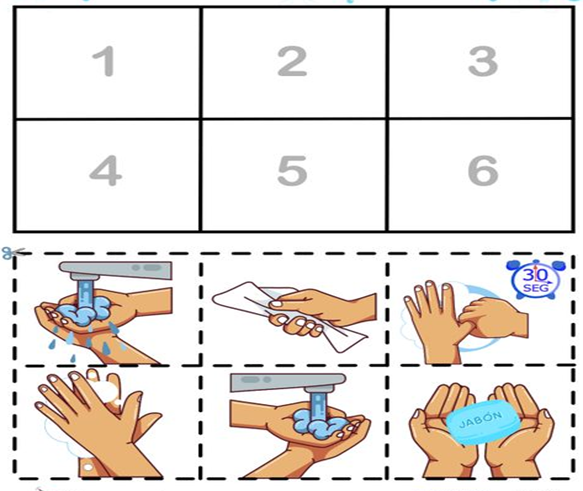 | 1 | 2 | 3 |
|---|---|---|
| 4 | 5 | 6 |

30 SEG

JABÓN