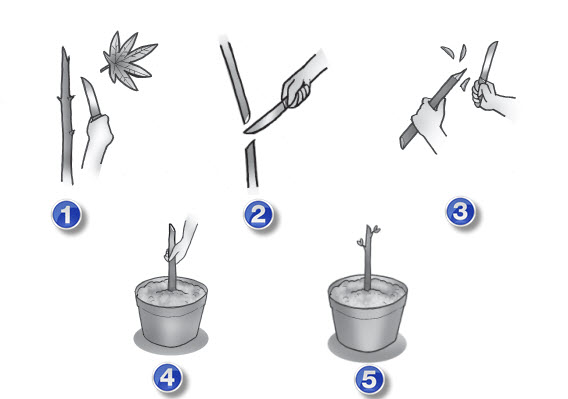 1

2

3

4

5