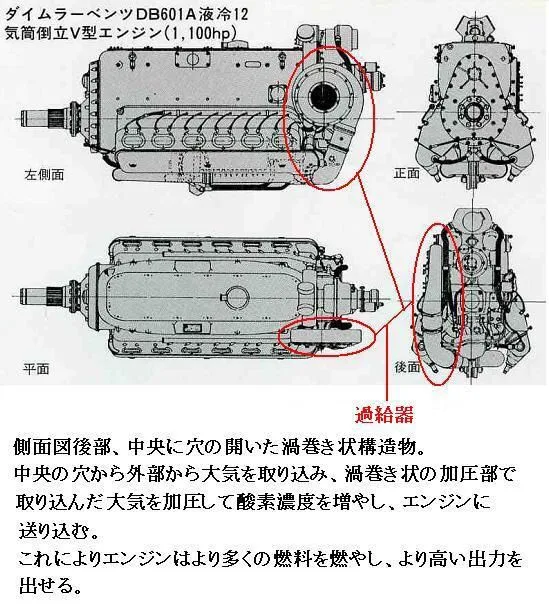 ダイムラーベンツDB601A液冷12気筒倒立V型エンジン(1,100hp)

左側面

正面

平面

後面

過給器

側面図後部、中央に穴の開いた渦巻き状構造物。
中央の穴から外部から大気を取り込み、渦巻き状の加圧部で取り込んだ大気を加圧して酸素濃度を増やし、エンジンに送り込む。
これによりエンジンはより多くの燃料を燃やし、より高い出力を出せる。