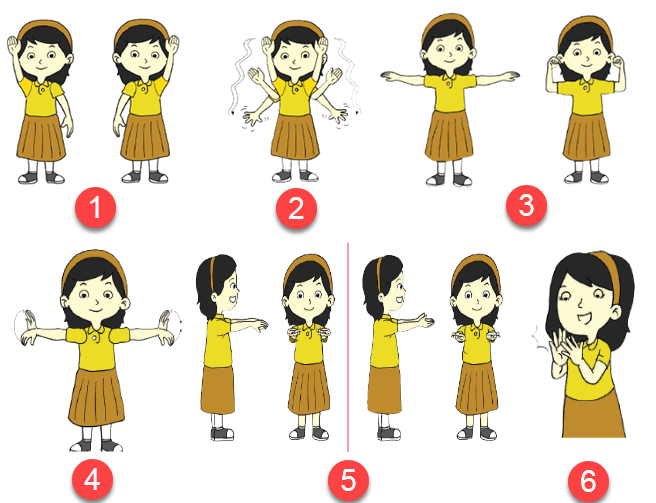 1
2
3
4
5
6