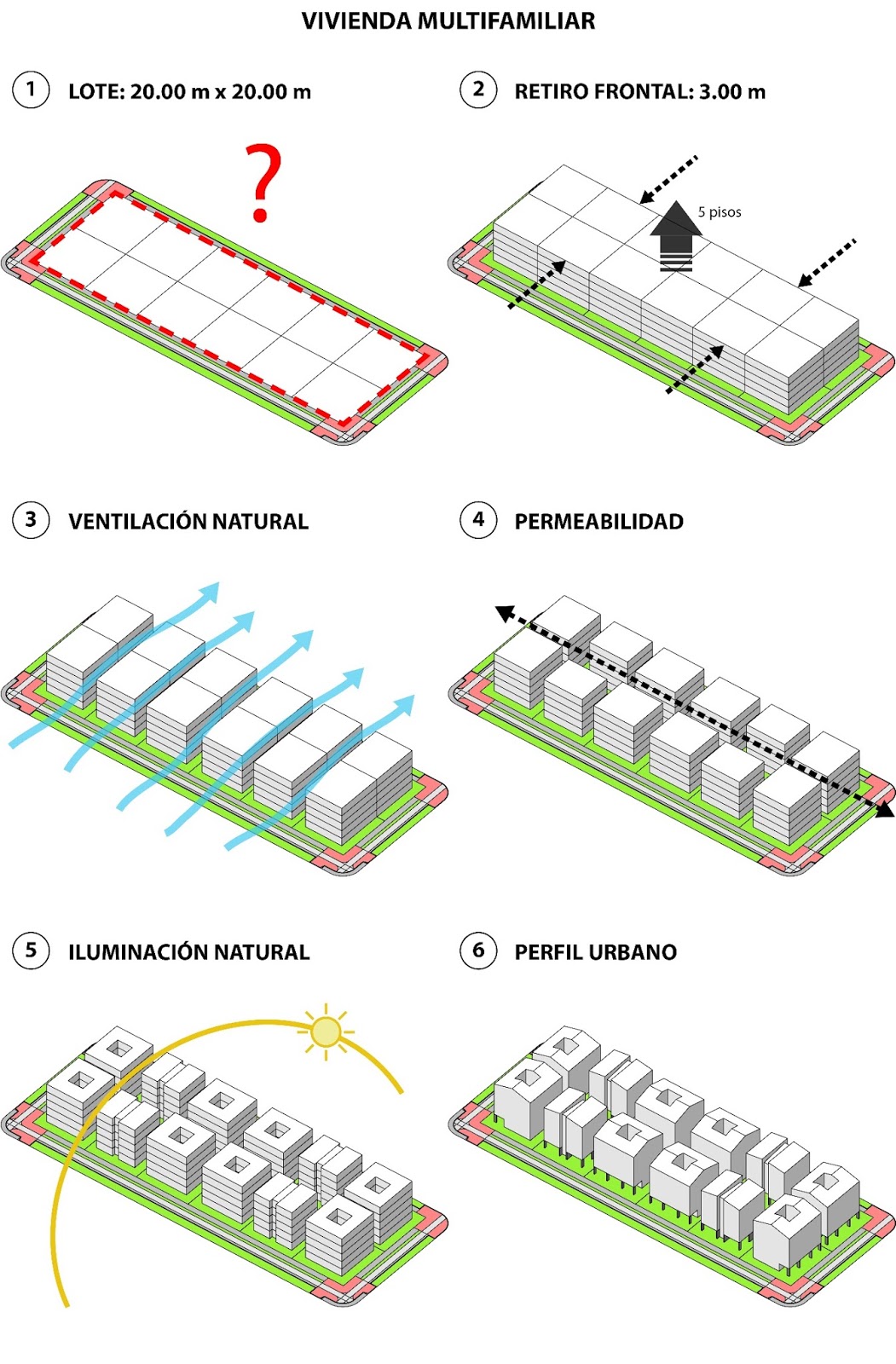 VIVIENDA MULTIFAMILIAR

1 LOTE: 20.00 m x 20.00 m

?

2 RETIRO FRONTAL: 3.00 m

5 pisos

3 VENTILACIÓN NATURAL

4 PERMEABILIDAD

5 ILUMINACIÓN NATURAL

6 PERFIL URBANO