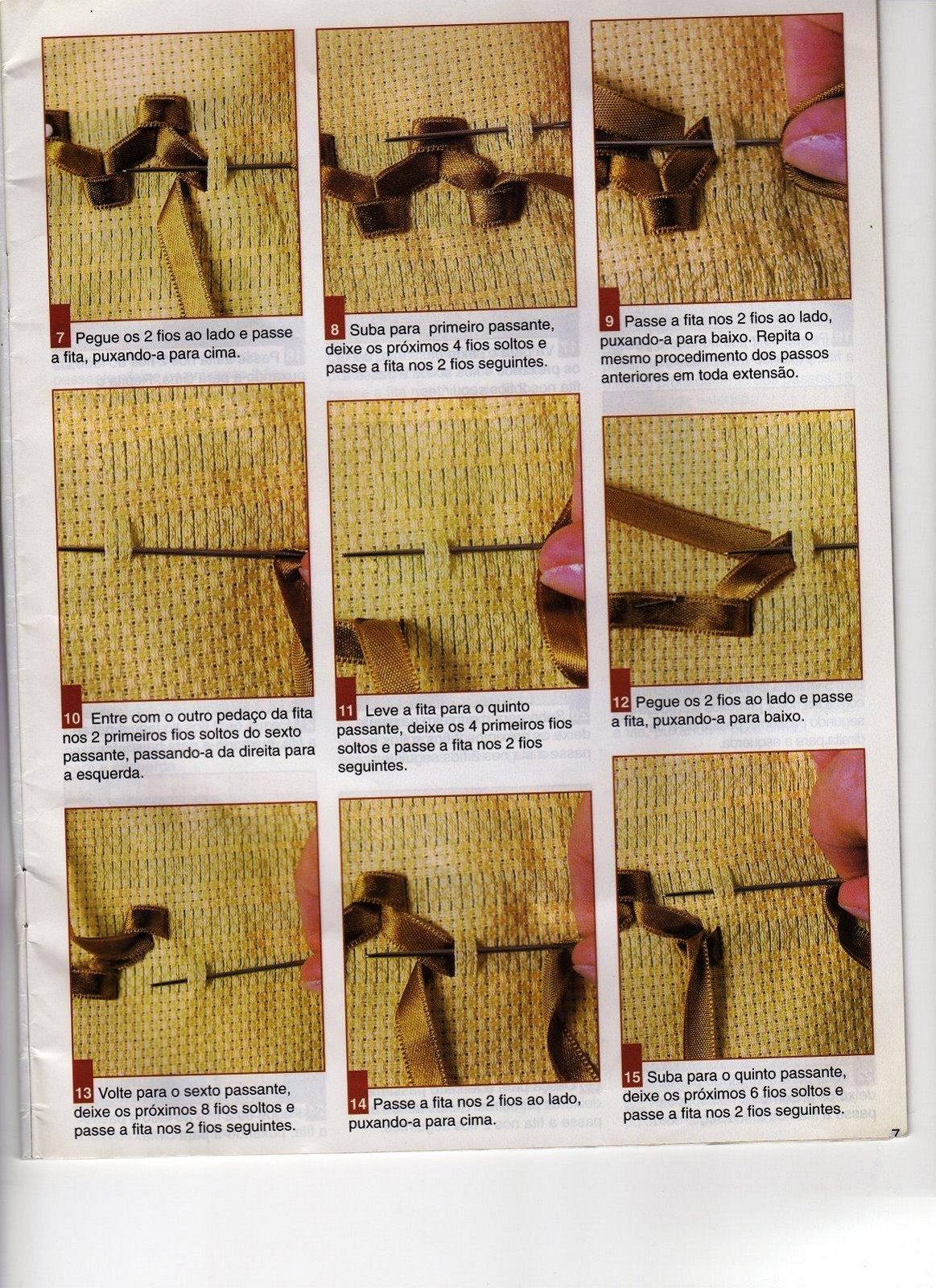 7 Pegue os 2 fios ao lado e passe a fita, puxando-a para cima.

8 Suba para primeiro passante, deixe os próximos 4 fios soltos e passe a fita nos 2 fios seguintes.

9 Passe a fita nos 2 fios ao lado, puxando-a para baixo. Repita o mesmo procedimento dos passos anteriores em toda extensão.

10 Entre com o outro pedaço da fita nos 2 primeiros fios soltos do sexto passante, passando-a da direita para a esquerda.

11 Leve a fita para o quinto passante, deixe os 4 primeiros fios soltos e passe a fita nos 2 fios seguintes.

12 Pegue os 2 fios ao lado e passe a fita, puxando-a para baixo.

13 Volte para o sexto passante, deixe os próximos 8 fios soltos e passe a fita nos 2 fios seguintes.

14 Passe a fita nos 2 fios ao lado, puxando-a para cima.

15 Suba para o quinto passante, deixe os próximos 6 fios soltos e passe a fita nos 2 fios seguintes.

7