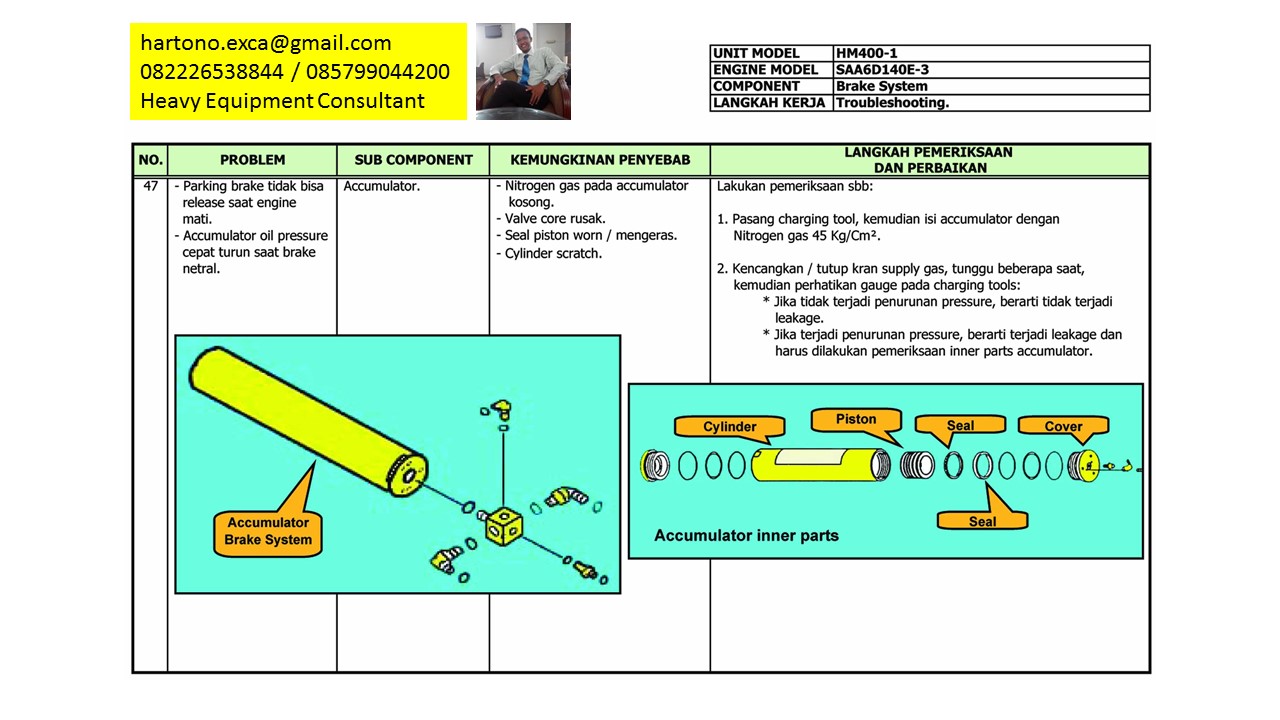 hartono.exca@gmail.com
082226538844 / 085799044200
Heavy Equipment Consultant

| UNIT MODEL | HM400-1 |
|---|---|
| ENGINE MODEL | SAA6D140E-3 |
| COMPONENT | Brake System |
| LANGKAH KERJA | Troubleshooting. |

| NO. | PROBLEM | SUB COMPONENT | KEMUNGKINAN PENYEBAB | LANGKAH PEMERIKSAAN DAN PERBAIKAN |
|---|---|---|---|---|
| 47 | - Parking brake tidak bisa release saat engine mati. - Accumulator oil pressure cepat turun saat brake netral. | Accumulator. | - Nitrogen gas pada accumulator kosong. - Valve core rusak. - Seal piston worn / mengeras. - Cylinder scratch. | Lakukan pemeriksaan sbb: 1. Pasang charging tool, kemudian isi accumulator dengan Nitrogen gas 45 Kg/Cm². 2. Kencangkan / tutup kran supply gas, tunggu beberapa saat, kemudian perhatikan gauge pada charging tools: * Jika tidak terjadi penurunan pressure, berarti tidak terjadi leakage. * Jika terjadi penurunan pressure, berarti terjadi leakage dan harus dilakukan pemeriksaan inner parts accumulator. |

Accumulator Brake System

Cylinder
Piston
Seal
Cover
Seal
Accumulator inner parts