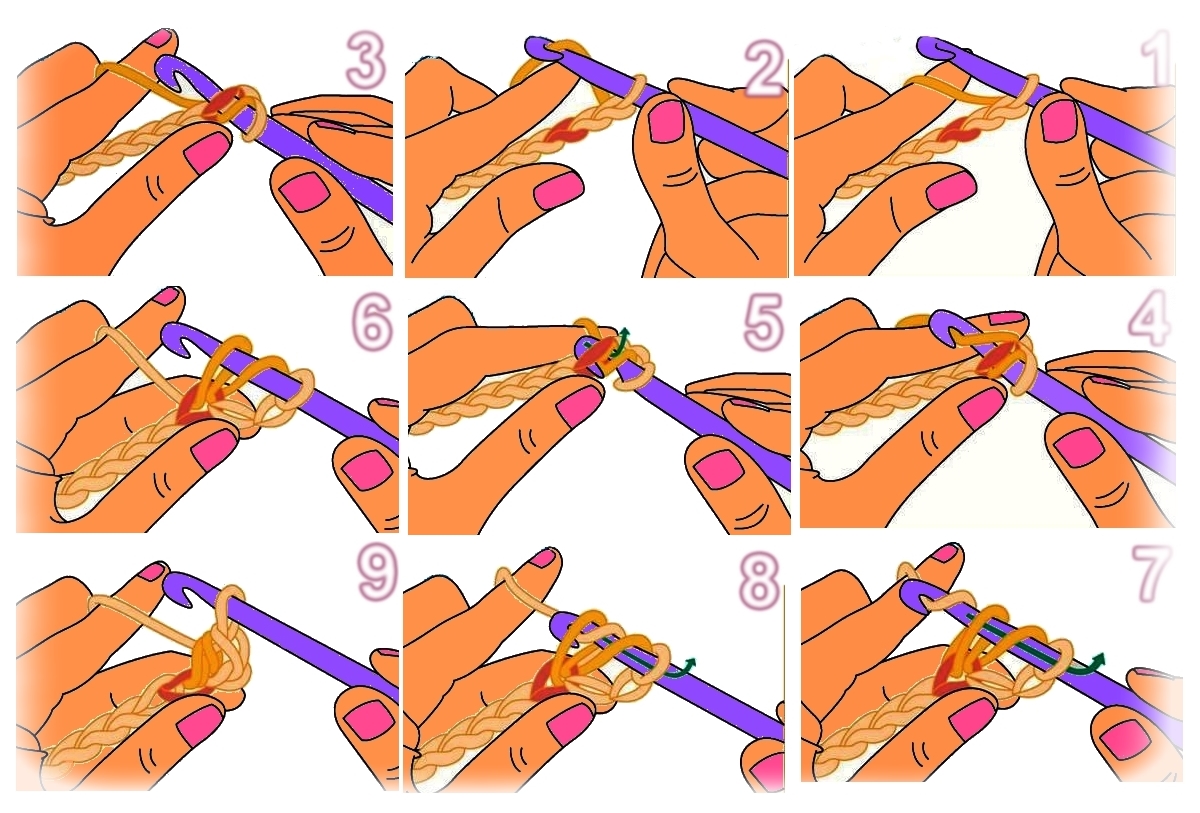 3
2
1
6
5
4
9
8
7