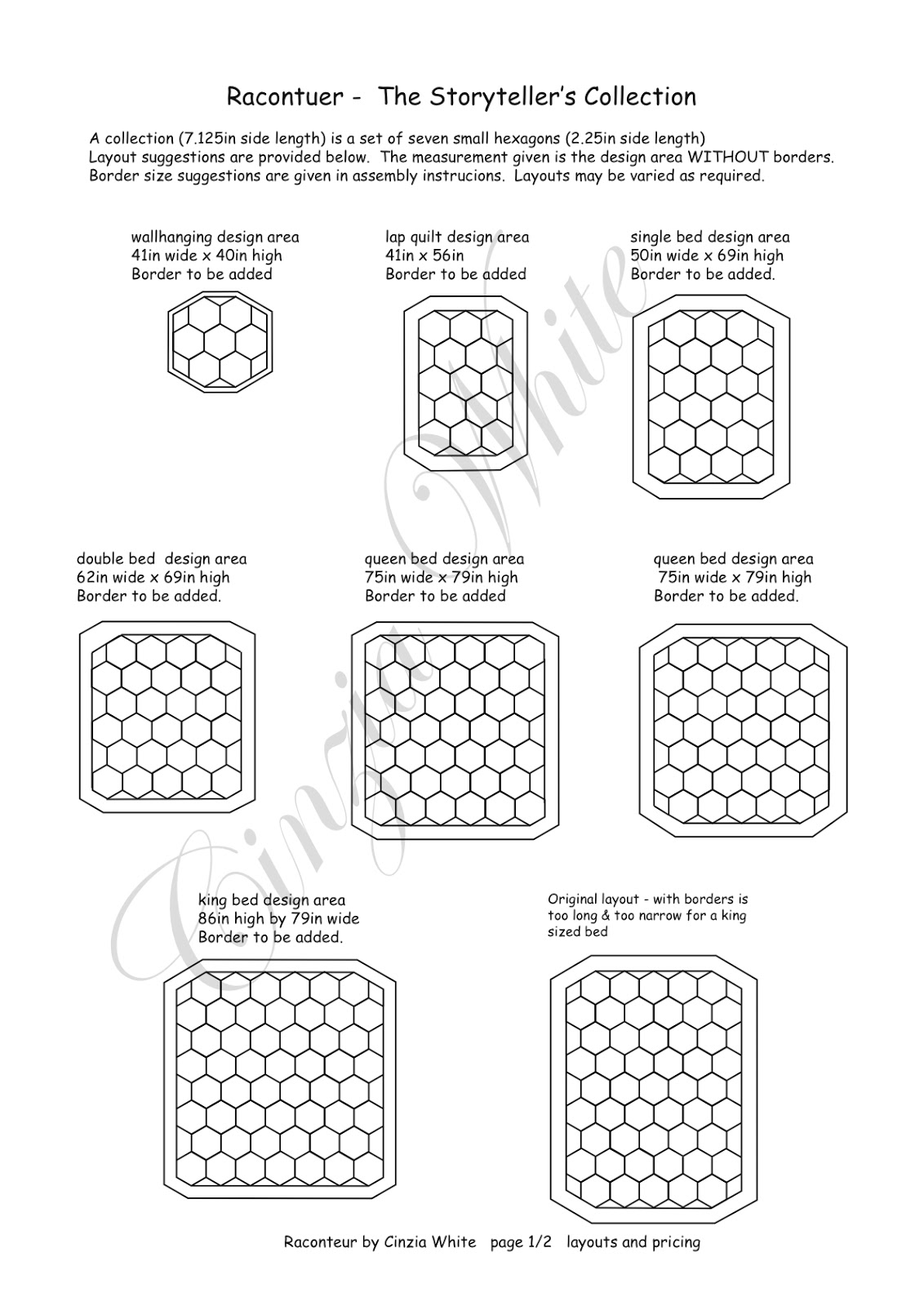 Racontuer - The Storyteller's Collection

A collection (7.125in side length) is a set of seven small hexagons (2.25in side length)
Layout suggestions are provided below. The measurement given is the design area WITHOUT borders.
Border size suggestions are given in assembly instrucions. Layouts may be varied as required.

wallhanging design area
41in wide x 40in high
Border to be added

lap quilt design area
41in x 56in
Border to be added

single bed design area
50in wide x 69in high
Border to be added.

double bed design area
62in wide x 69in high
Border to be added.

queen bed design area
75in wide x 79in high
Border to be added

queen bed design area
75in wide x 79in high
Border to be added.

king bed design area
86in high by 79in wide
Border to be added.

Original layout - with borders is too long & too narrow for a king sized bed

Cinzia White

Raconteur by Cinzia White page 1/2 layouts and pricing