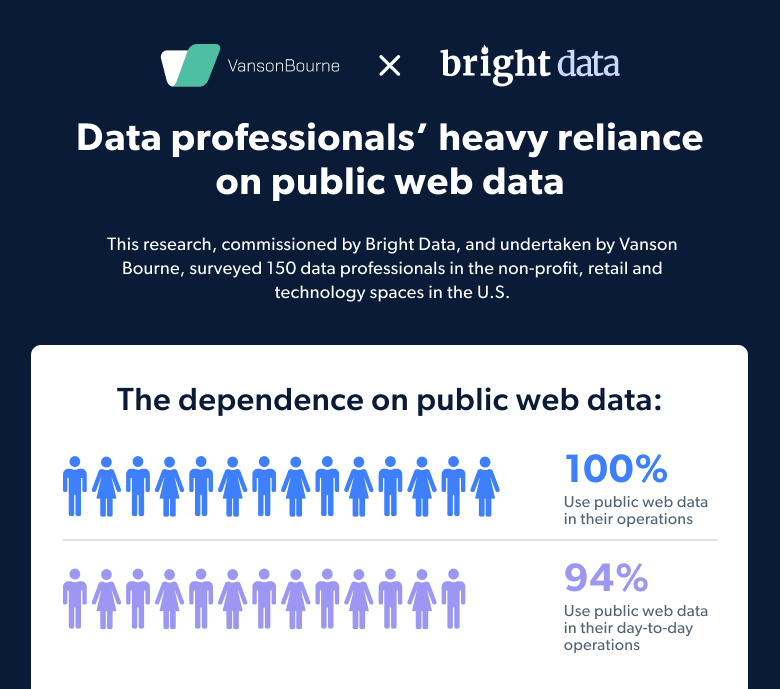 VansonBourne × bright data

Data professionals' heavy reliance on public web data

This research, commissioned by Bright Data, and undertaken by Vanson Bourne, surveyed 150 data professionals in the non-profit, retail and technology spaces in the U.S.

The dependence on public web data:

100%
Use public web data in their operations

94%
Use public web data in their day-to-day operations