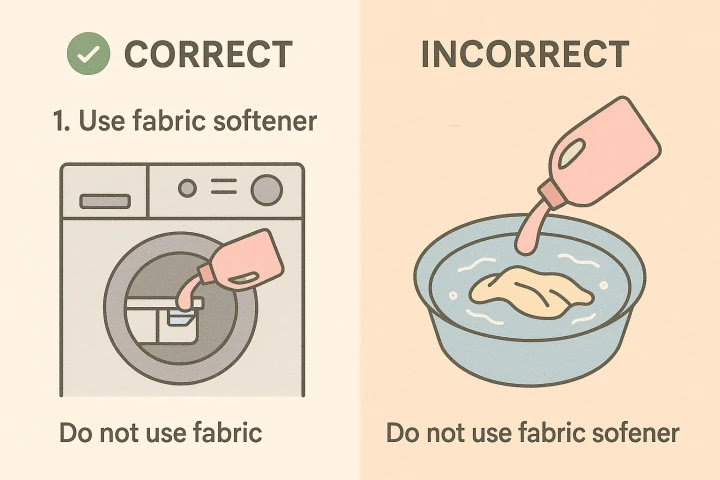 CORRECT

1. Use fabric softener

Do not use fabric

INCORRECT

Do not use fabric sofener