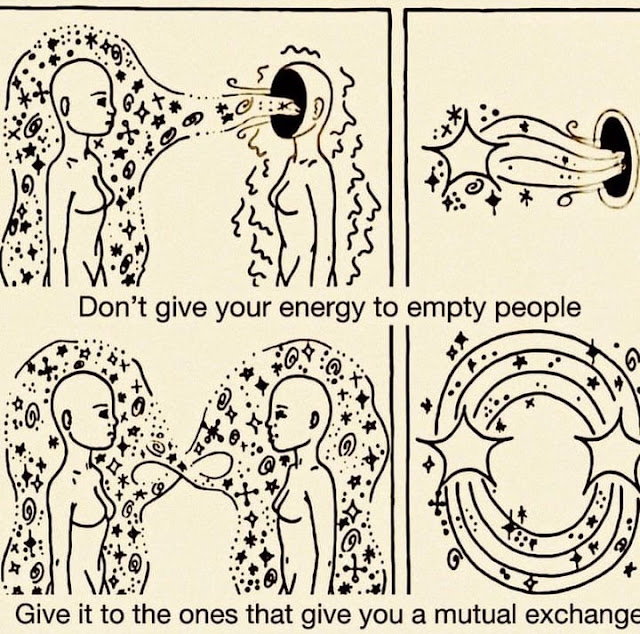 Don't give your energy to empty people

Give it to the ones that give you a mutual exchange