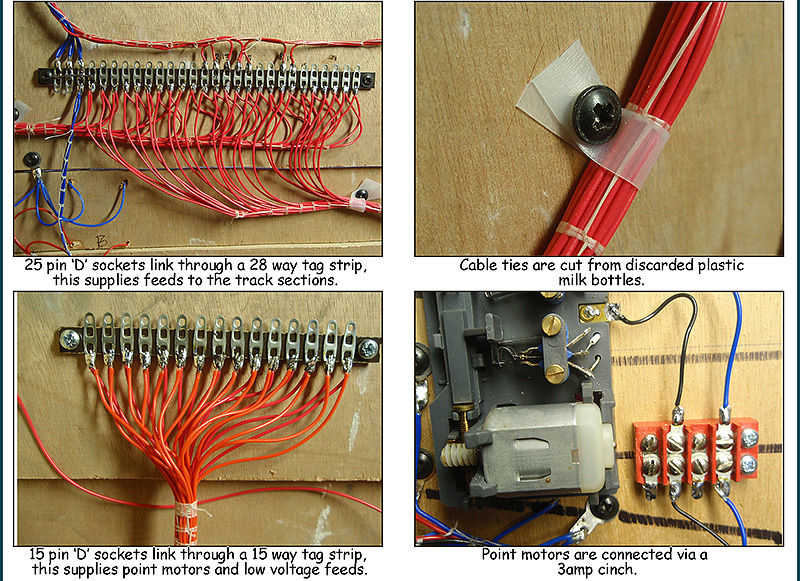 B

25 pin 'D' sockets link through a 28 way tag strip, this supplies feeds to the track sections.

Cable ties are cut from discarded plastic milk bottles.

15 pin 'D' sockets link through a 15 way tag strip, this supplies point motors and low voltage feeds.

Point motors are connected via a 3amp cinch.