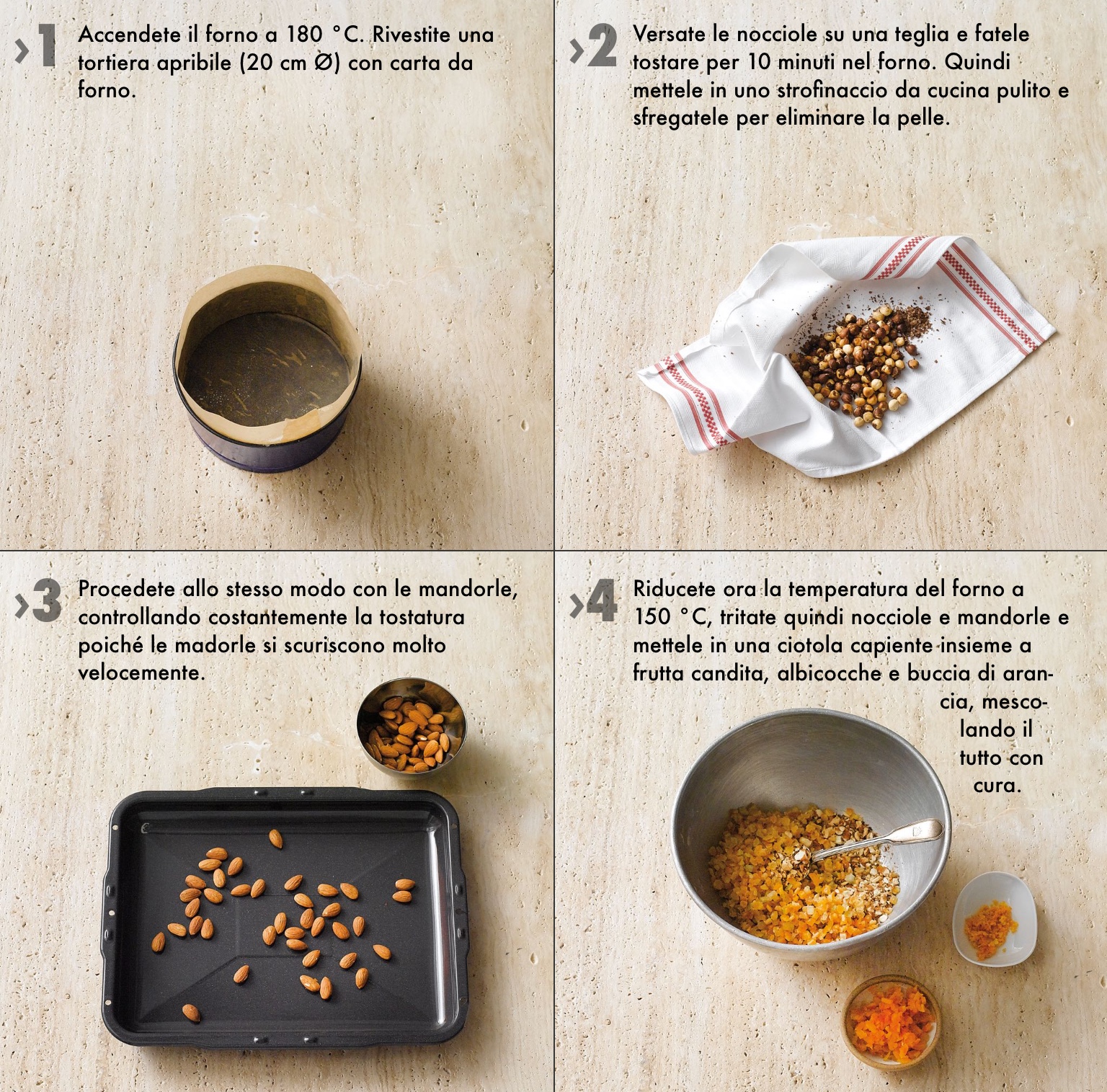 ›1 Accendete il forno a 180 °C. Rivestite una tortiera apribile (20 cm Ø) con carta da forno.

›2 Versate le nocciole su una teglia e fatele tostare per 10 minuti nel forno. Quindi mettele in uno strofinaccio da cucina pulito e sfregatele per eliminare la pelle.

›3 Procedete allo stesso modo con le mandorle, controllando costantemente la tostatura poiché le madorle si scuriscono molto velocemente.

›4 Riducete ora la temperatura del forno a 150 °C, tritate quindi nocciole e mandorle e mettele in una ciotola capiente insieme a frutta candita, albicocche e buccia di arancia, mescolando il tutto con cura.