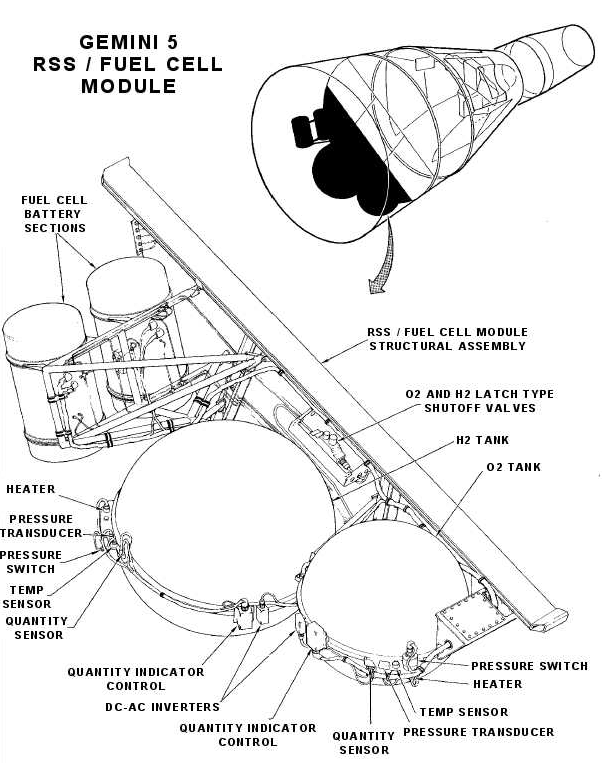 GEMINI 5
RSS / FUEL CELL
MODULE

FUEL CELL
BATTERY
SECTIONS

RSS / FUEL CELL MODULE
STRUCTURAL ASSEMBLY

O2 AND H2 LATCH TYPE
SHUTOFF VALVES

H2 TANK

O2 TANK

HEATER

PRESSURE
TRANSDUCER

PRESSURE
SWITCH

TEMP
SENSOR

QUANTITY
SENSOR

QUANTITY INDICATOR
CONTROL

DC-AC INVERTERS

QUANTITY INDICATOR
CONTROL

QUANTITY
SENSOR

PRESSURE SWITCH

HEATER

TEMP SENSOR

PRESSURE TRANSDUCER