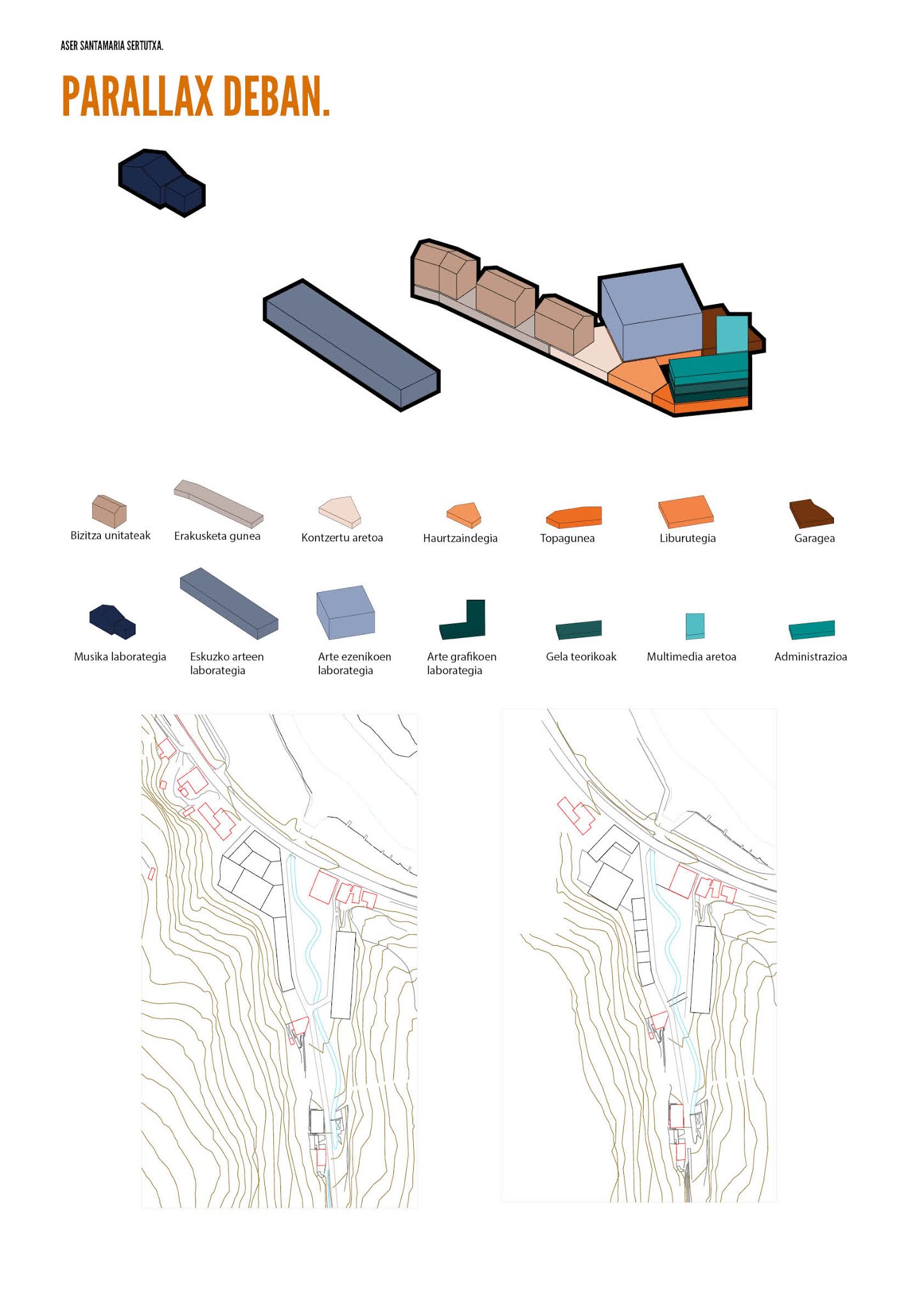 ASER SANTAMARIA SERTUTXA.

PARALLAX DEBAN.

Bizitza unitateak
Erakusketa gunea
Kontzertu aretoa
Haurtzaindegia
Topagunea
Liburutegia
Garagea

Musika laborategia
Eskuzko arteen laborategia
Arte ezenikoen laborategia
Arte grafikoen laborategia
Gela teorikoak
Multimedia aretoa
Administrazioa