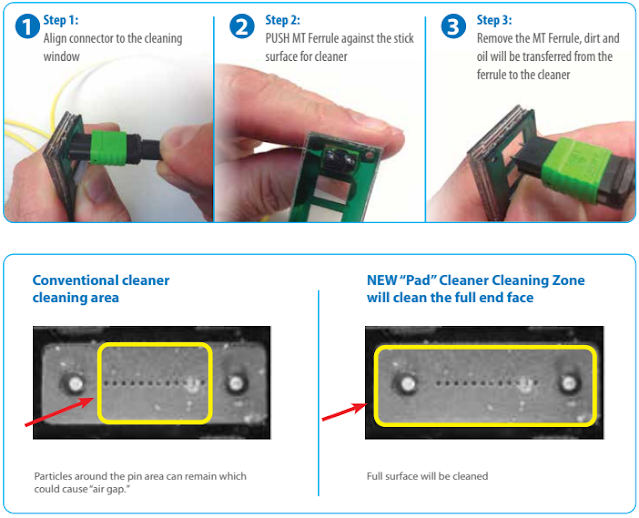 1 Step 1:
Align connector to the cleaning window

2 Step 2:
PUSH MT Ferrule against the stick surface for cleaner

3 Step 3:
Remove the MT Ferrule, dirt and oil will be transferred from the ferrule to the cleaner

Conventional cleaner cleaning area

Particles around the pin area can remain which could cause "air gap."

NEW "Pad" Cleaner Cleaning Zone will clean the full end face

Full surface will be cleaned