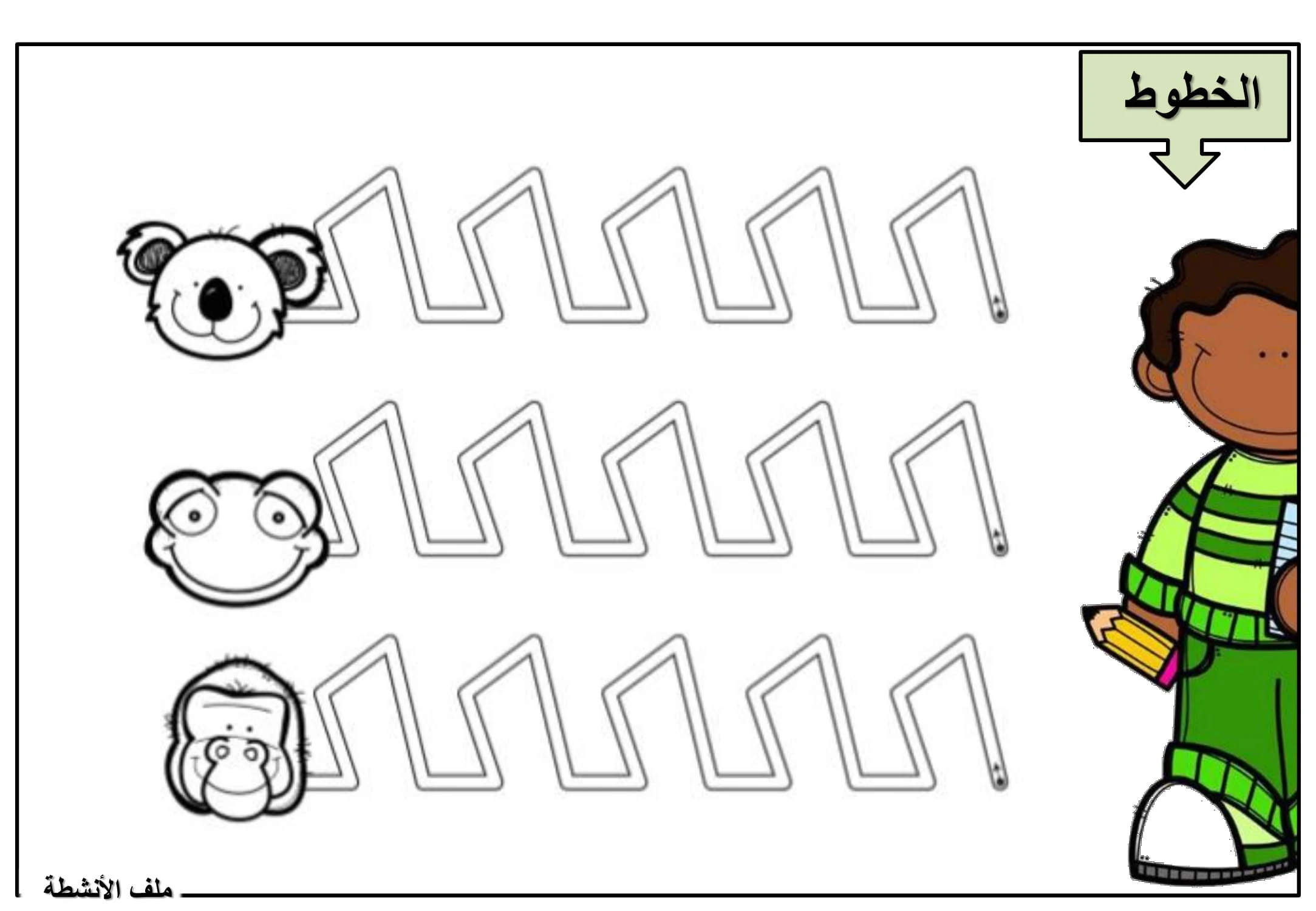 الخطوط

ملف الأنشطة