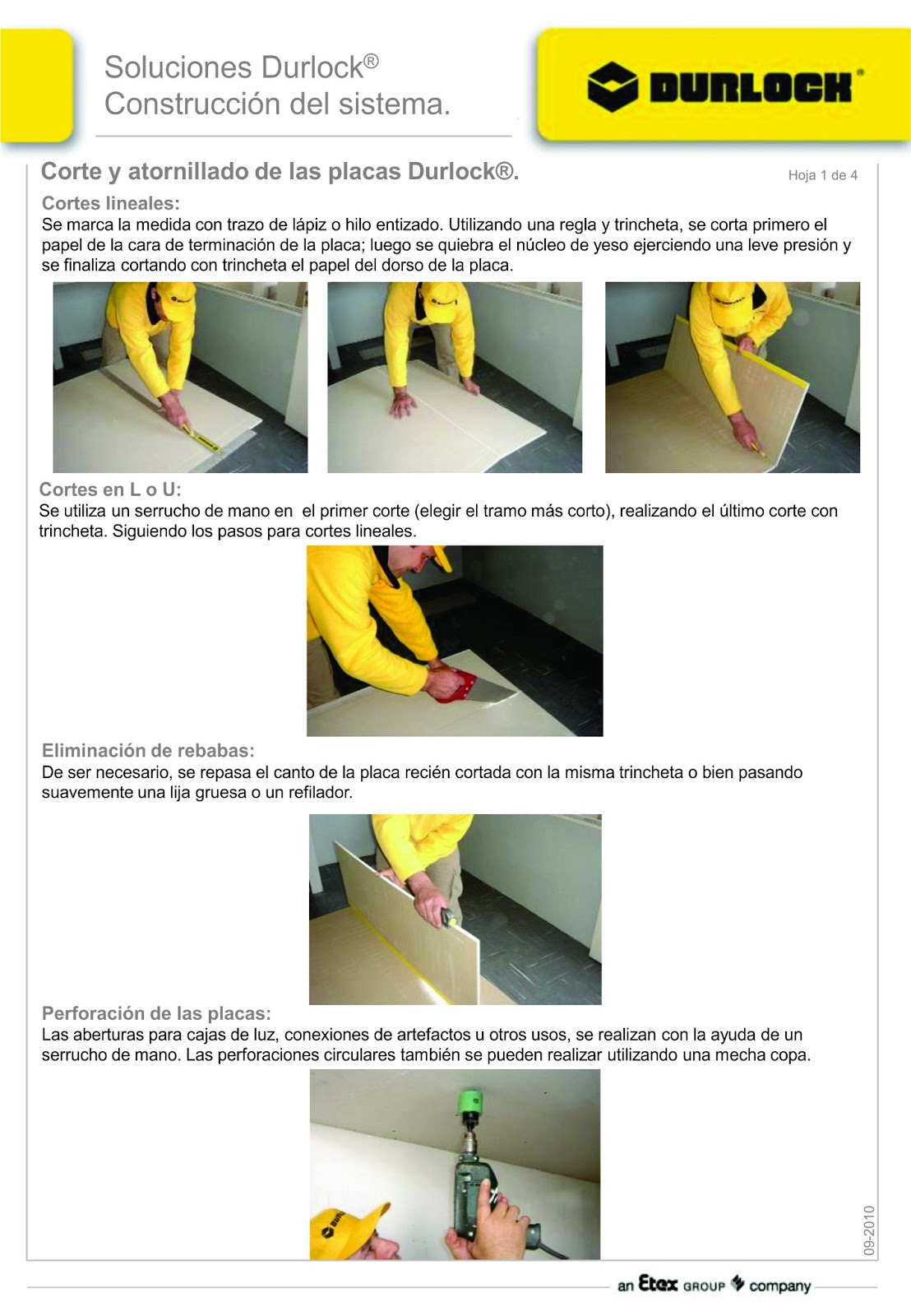 Soluciones Durlock®
Construcción del sistema.

DURLOCK®

Corte y atornillado de las placas Durlock®.

Hoja 1 de 4

Cortes lineales:
Se marca la medida con trazo de lápiz o hilo entizado. Utilizando una regla y trincheta, se corta primero el papel de la cara de terminación de la placa; luego se quiebra el núcleo de yeso ejerciendo una leve presión y se finaliza cortando con trincheta el papel del dorso de la placa.

Cortes en L o U:
Se utiliza un serrucho de mano en el primer corte (elegir el tramo más corto), realizando el último corte con trincheta. Siguiendo los pasos para cortes lineales.

Eliminación de rebabas:
De ser necesario, se repasa el canto de la placa recién cortada con la misma trincheta o bien pasando suavemente una lija gruesa o un refilador.

Perforación de las placas:
Las aberturas para cajas de luz, conexiones de artefactos u otros usos, se realizan con la ayuda de un serrucho de mano. Las perforaciones circulares también se pueden realizar utilizando una mecha copa.

09-2010

an Etex GROUP company