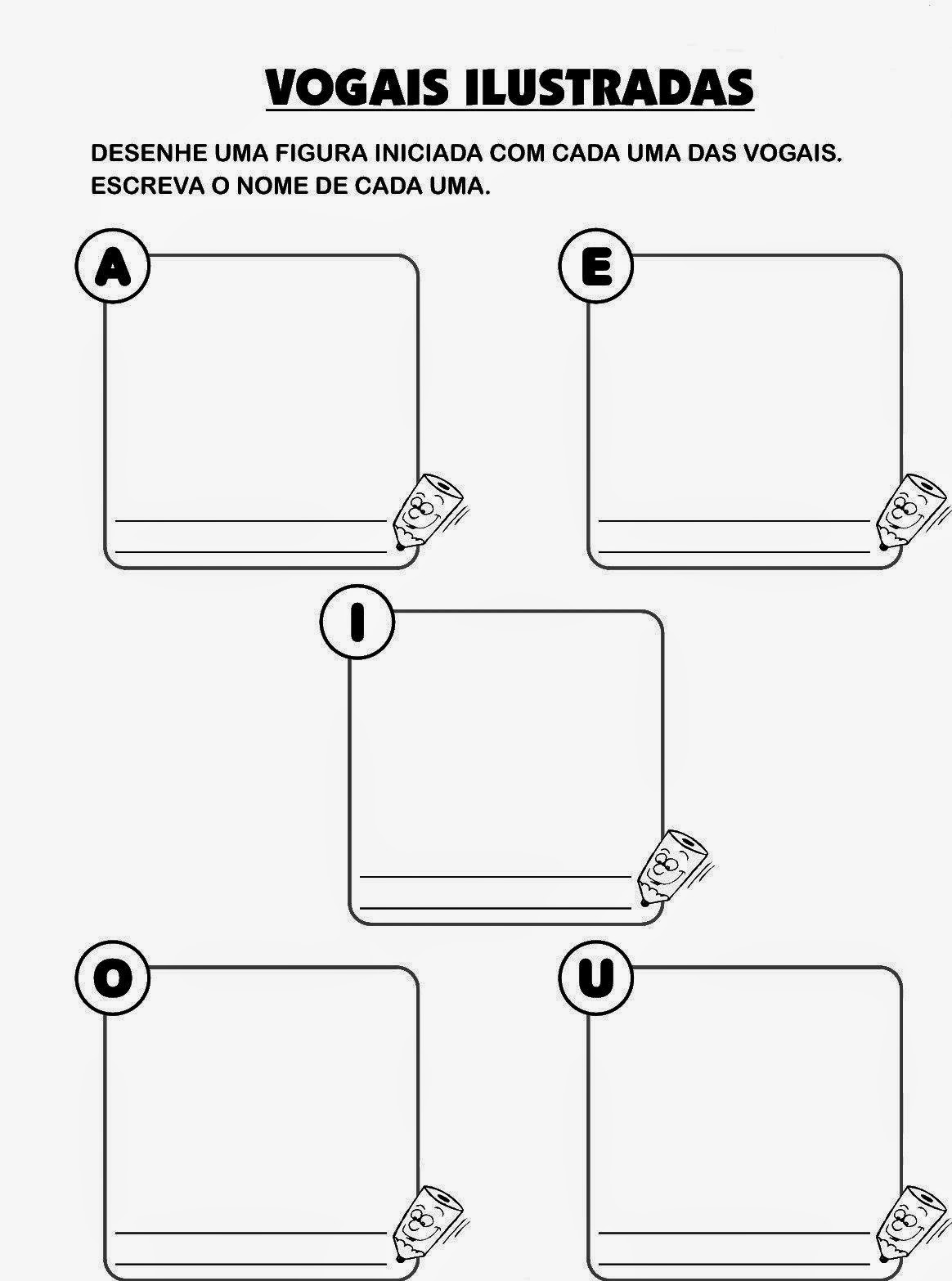 VOGAIS ILUSTRADAS

DESENHE UMA FIGURA INICIADA COM CADA UMA DAS VOGAIS. ESCREVA O NOME DE CADA UMA.

A

E

I

O

U