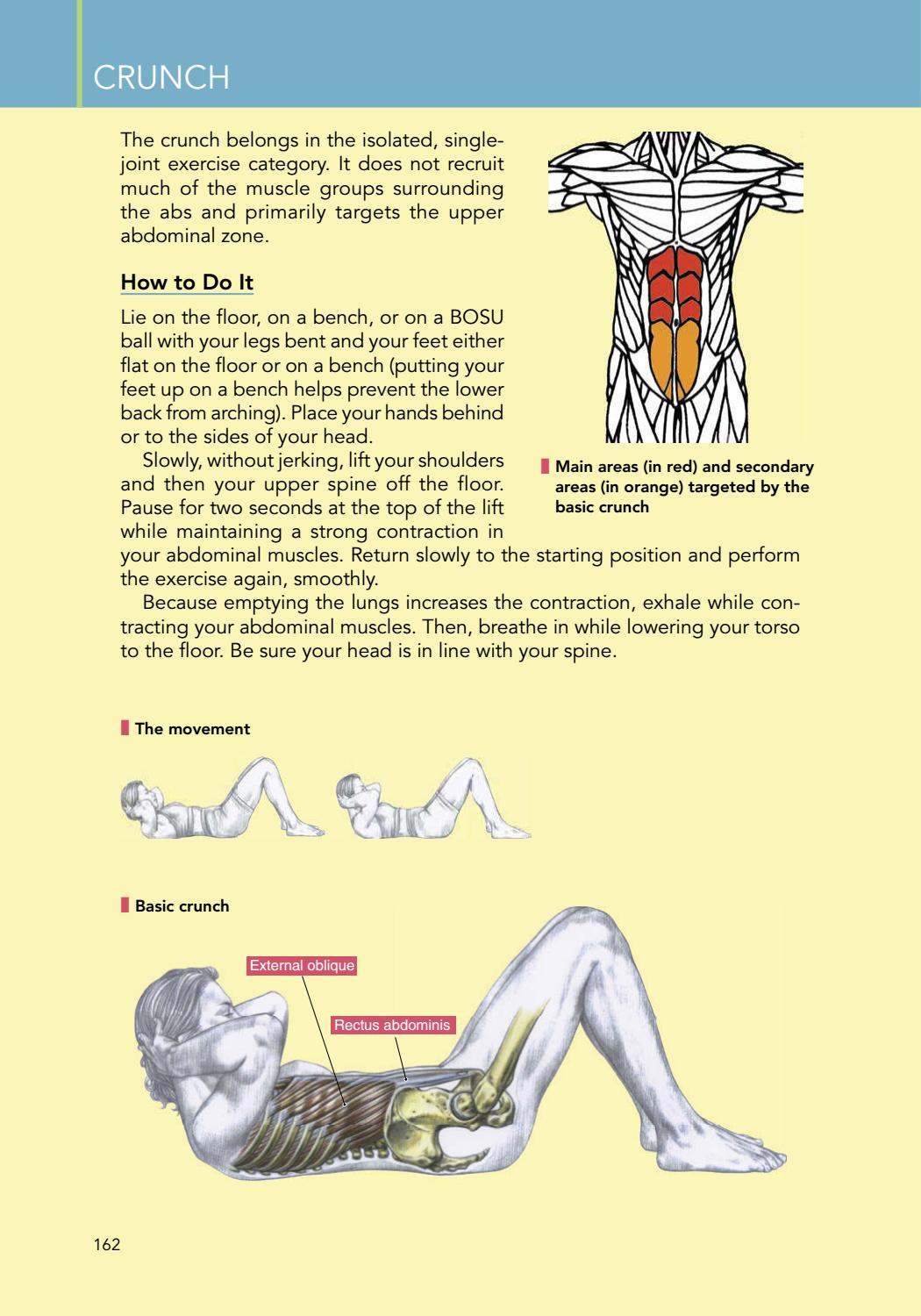 CRUNCH

The crunch belongs in the isolated, single-joint exercise category. It does not recruit much of the muscle groups surrounding the abs and primarily targets the upper abdominal zone.

How to Do It

Lie on the floor, on a bench, or on a BOSU ball with your legs bent and your feet either flat on the floor or on a bench (putting your feet up on a bench helps prevent the lower back from arching). Place your hands behind or to the sides of your head.

Slowly, without jerking, lift your shoulders and then your upper spine off the floor. Pause for two seconds at the top of the lift while maintaining a strong contraction in your abdominal muscles. Return slowly to the starting position and perform the exercise again, smoothly.

Because emptying the lungs increases the contraction, exhale while contracting your abdominal muscles. Then, breathe in while lowering your torso to the floor. Be sure your head is in line with your spine.

Main areas (in red) and secondary areas (in orange) targeted by the basic crunch

The movement

Basic crunch

External oblique

Rectus abdominis

162