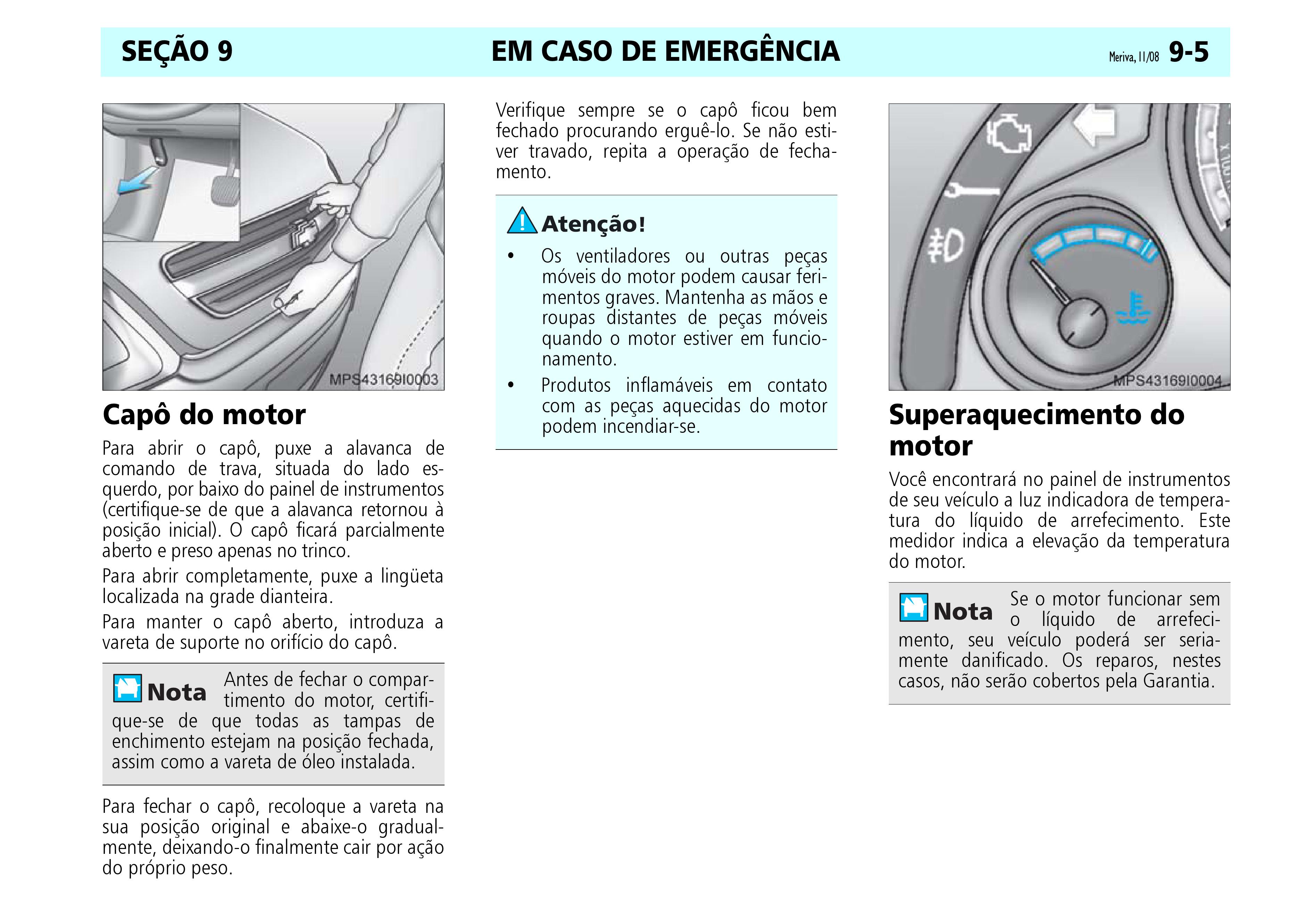 SEÇÃO 9 EM CASO DE EMERGÊNCIA Meriva, 11/08 9-5

MPS4316910003

Capô do motor

Para abrir o capô, puxe a alavanca de comando de trava, situada do lado esquerdo, por baixo do painel de instrumentos (certifique-se de que a alavanca retornou à posição inicial). O capô ficará parcialmente aberto e preso apenas no trinco.

Para abrir completamente, puxe a lingüeta localizada na grade dianteira.

Para manter o capô aberto, introduza a vareta de suporte no orifício do capô.

Nota Antes de fechar o compartimento do motor, certifique-se de que todas as tampas de enchimento estejam na posição fechada, assim como a vareta de óleo instalada.

Para fechar o capô, recoloque a vareta na sua posição original e abaixe-o gradualmente, deixando-o finalmente cair por ação do próprio peso.

Verifique sempre se o capô ficou bem fechado procurando erguê-lo. Se não estiver travado, repita a operação de fechamento.

Atenção!

• Os ventiladores ou outras peças móveis do motor podem causar ferimentos graves. Mantenha as mãos e roupas distantes de peças móveis quando o motor estiver em funcionamento.

• Produtos inflamáveis em contato com as peças aquecidas do motor podem incendiar-se.

MPS4316910004

Superaquecimento do motor

Você encontrará no painel de instrumentos de seu veículo a luz indicadora de temperatura do líquido de arrefecimento. Este medidor indica a elevação da temperatura do motor.

Nota Se o motor funcionar sem o líquido de arrefecimento, seu veículo poderá ser seriamente danificado. Os reparos, nestes casos, não serão cobertos pela Garantia.