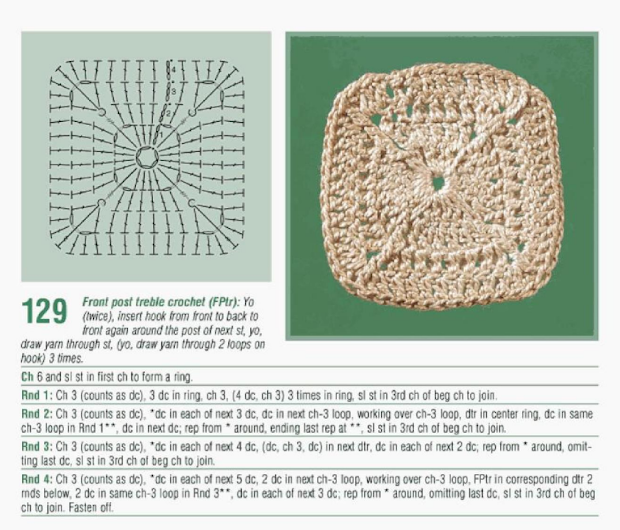 4
3
2
1

129 Front post treble crochet (FPtr): Yo (twice), insert hook from front to back to front again around the post of next st, yo, draw yarn through st, (yo, draw yarn through 2 loops on hook) 3 times.

Ch 6 and sl st in first ch to form a ring.

Rnd 1: Ch 3 (counts as dc), 3 dc in ring, ch 3, (4 dc, ch 3) 3 times in ring, sl st in 3rd ch of beg ch to join.

Rnd 2: Ch 3 (counts as dc), *dc in each of next 3 dc, dc in next ch-3 loop, working over ch-3 loop, dtr in center ring, dc in same ch-3 loop in Rnd 1**, dc in next dc; rep from * around, ending last rep at **, sl st in 3rd ch of beg ch to join.

Rnd 3: Ch 3 (counts as dc), *dc in each of next 4 dc, (dc, ch 3, dc) in next dtr, dc in each of next 2 dc; rep from * around, omitting last dc, sl st in 3rd ch of beg ch to join.

Rnd 4: Ch 3 (counts as dc), *dc in each of next 5 dc, 2 dc in next ch-3 loop, working over ch-3 loop, FPtr in corresponding dtr 2 rnds below, 2 dc in same ch-3 loop in Rnd 3**, dc in each of next 3 dc; rep from * around, omitting last dc, sl st in 3rd ch of beg ch to join. Fasten off.