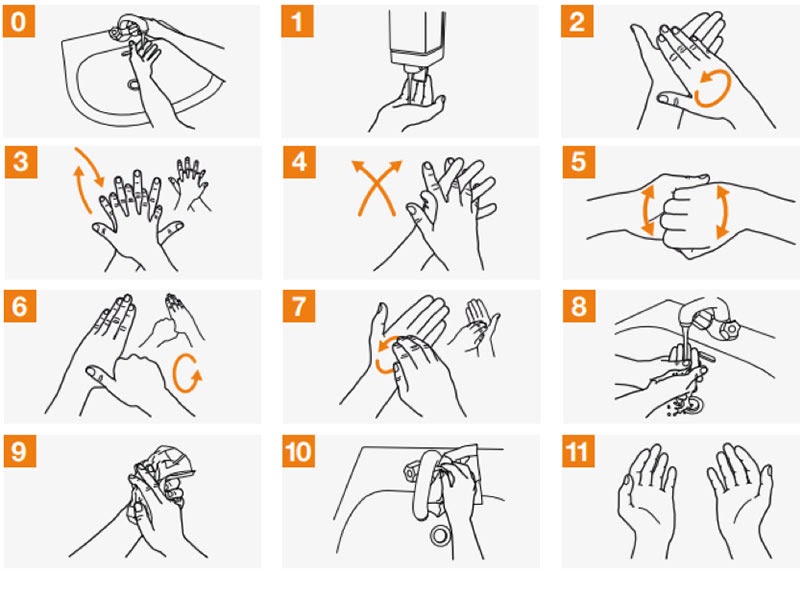 0

1

2

3

4

5

6

7

8

9

10

11