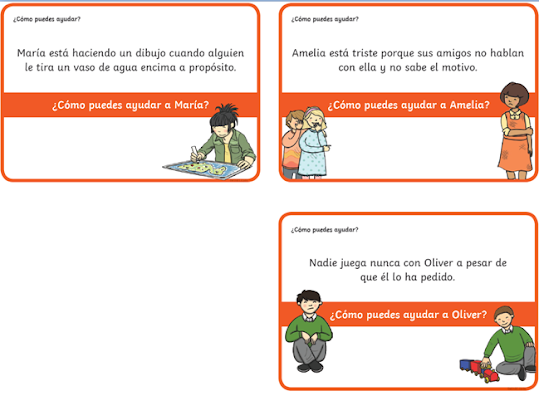 ¿Cómo puedes ayudar?

María está haciendo un dibujo cuando alguien le tira un vaso de agua encima a propósito.

¿Cómo puedes ayudar a María?

¿Cómo puedes ayudar?

Amelia está triste porque sus amigos no hablan con ella y no sabe el motivo.

¿Cómo puedes ayudar a Amelia?

¿Cómo puedes ayudar?

Nadie juega nunca con Oliver a pesar de que él lo ha pedido.

¿Cómo puedes ayudar a Oliver?