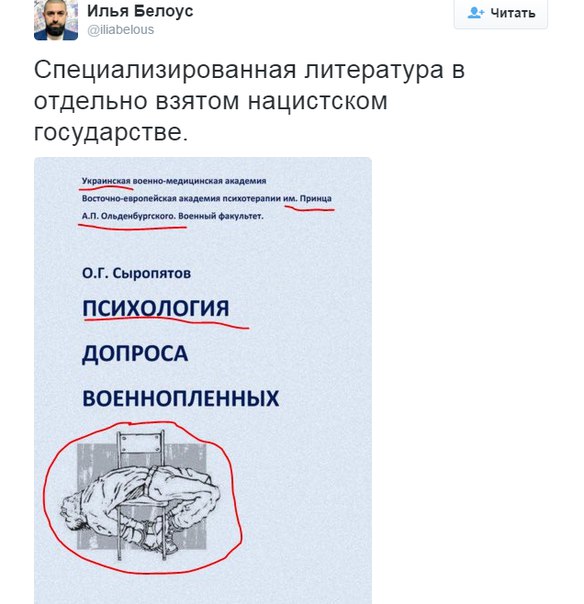 Илья Белоус
@iliabelous

Читать

Специализированная литература в отдельно взятом нацистском государстве.

Украинская военно-медицинская академия
Восточно-европейская академия психотерапии им. Принца А.П. Ольденбургского. Военный факультет.

О.Г. Сыропятов

ПСИХОЛОГИЯ ДОПРОСА ВОЕННОПЛЕННЫХ