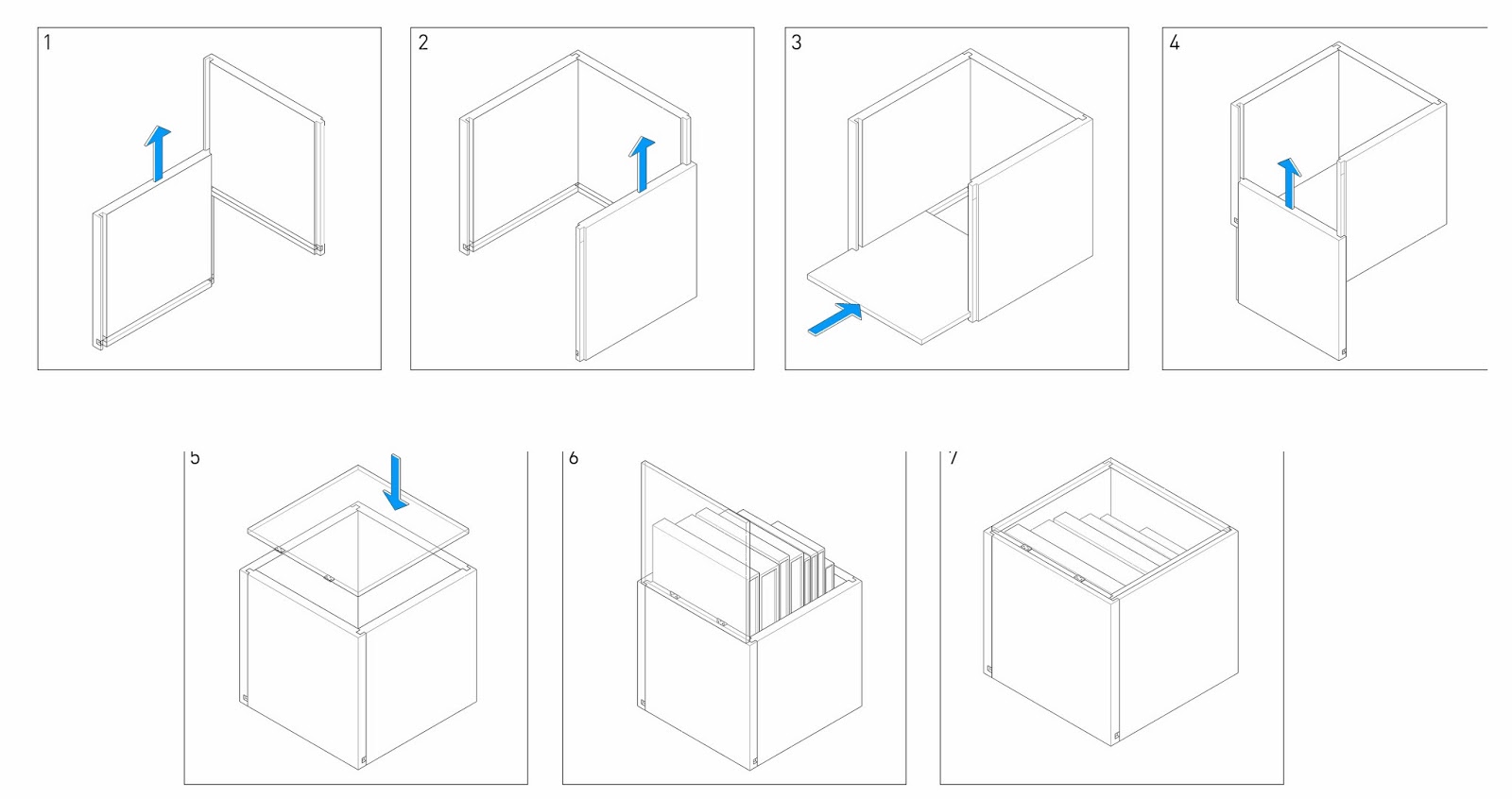 1

2

3

4

5

6

7