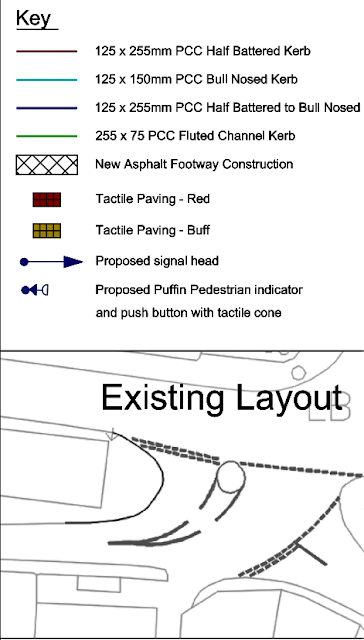 Key

125 x 255mm PCC Half Battered Kerb

125 x 150mm PCC Bull Nosed Kerb

125 x 255mm PCC Half Battered to Bull Nosed

255 x 75 PCC Fluted Channel Kerb

New Asphalt Footway Construction

Tactile Paving - Red

Tactile Paving - Buff

Proposed signal head

Proposed Puffin Pedestrian indicator and push button with tactile cone

Existing Layout

LB