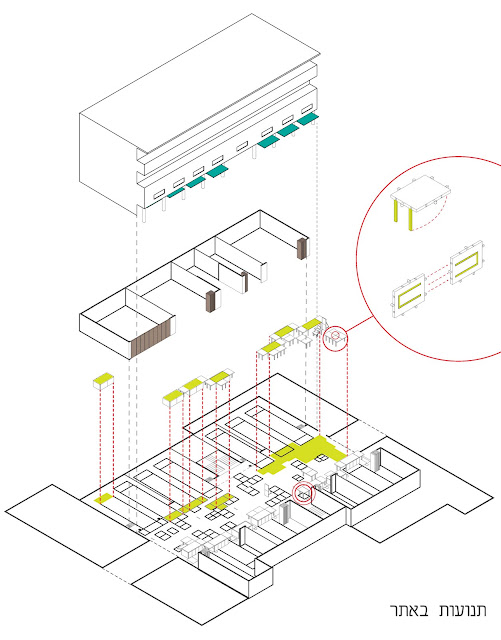 תנועות באתר