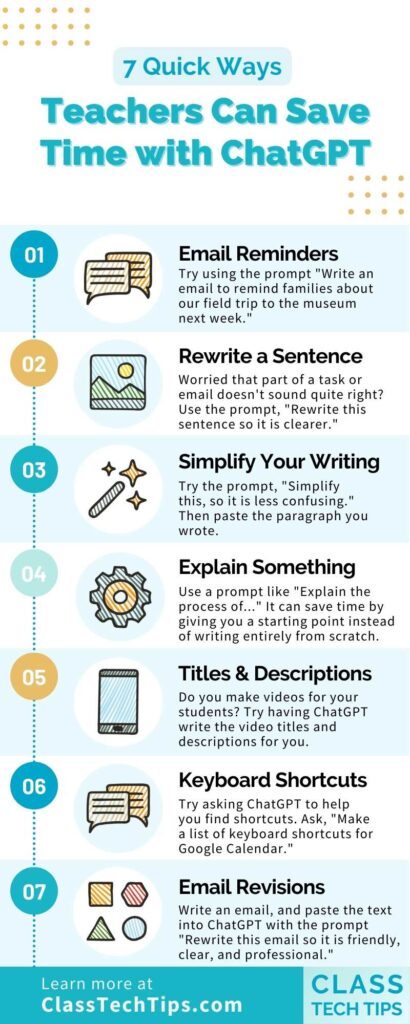 7 Quick Ways

Teachers Can Save Time with ChatGPT

01

Email Reminders

Try using the prompt "Write an email to remind families about our field trip to the museum next week."

02

Rewrite a Sentence

Worried that part of a task or email doesn't sound quite right? Use the prompt, "Rewrite this sentence so it is clearer."

03

Simplify Your Writing

Try the prompt, "Simplify this, so it is less confusing." Then paste the paragraph you wrote.

04

Explain Something

Use a prompt like "Explain the process of..." It can save time by giving you a starting point instead of writing entirely from scratch.

05

Titles & Descriptions

Do you make videos for your students? Try having ChatGPT write the video titles and descriptions for you.

06

Keyboard Shortcuts

Try asking ChatGPT to help you find shortcuts. Ask, "Make a list of keyboard shortcuts for Google Calendar."

07

Email Revisions

Write an email, and paste the text into ChatGPT with the prompt "Rewrite this email so it is friendly, clear, and professional."

Learn more at ClassTechTips.com

CLASS TECH TIPS