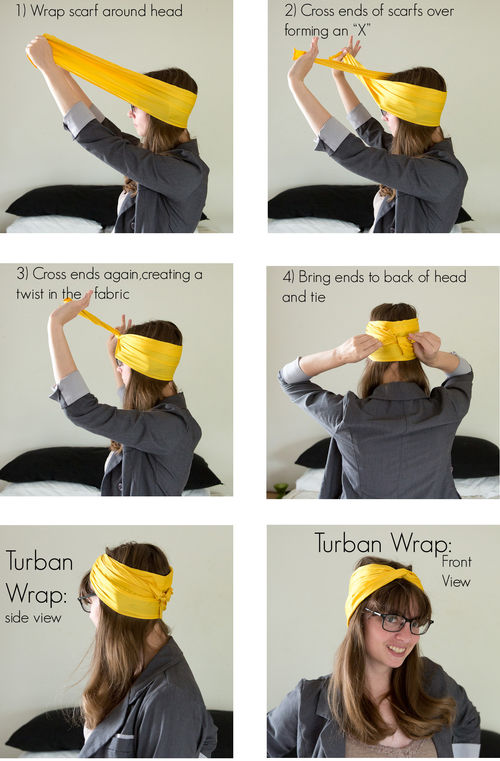 1) Wrap scarf around head

2) Cross ends of scarfs over forming an "X"

3) Cross ends again,creating a twist in the fabric

4) Bring ends to back of head and tie

Turban Wrap: side view

Turban Wrap: Front View