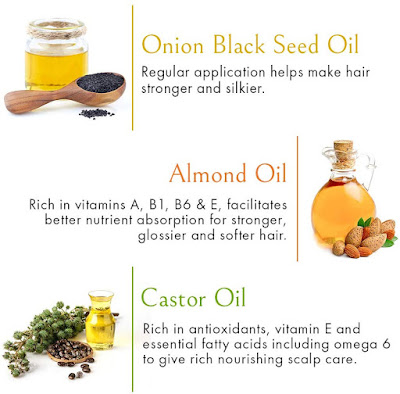 Onion Black Seed Oil

Regular application helps make hair stronger and silkier.

Almond Oil

Rich in vitamins A, B1, B6 & E, facilitates better nutrient absorption for stronger, glossier and softer hair.

Castor Oil

Rich in antioxidants, vitamin E and essential fatty acids including omega 6 to give rich nourishing scalp care.