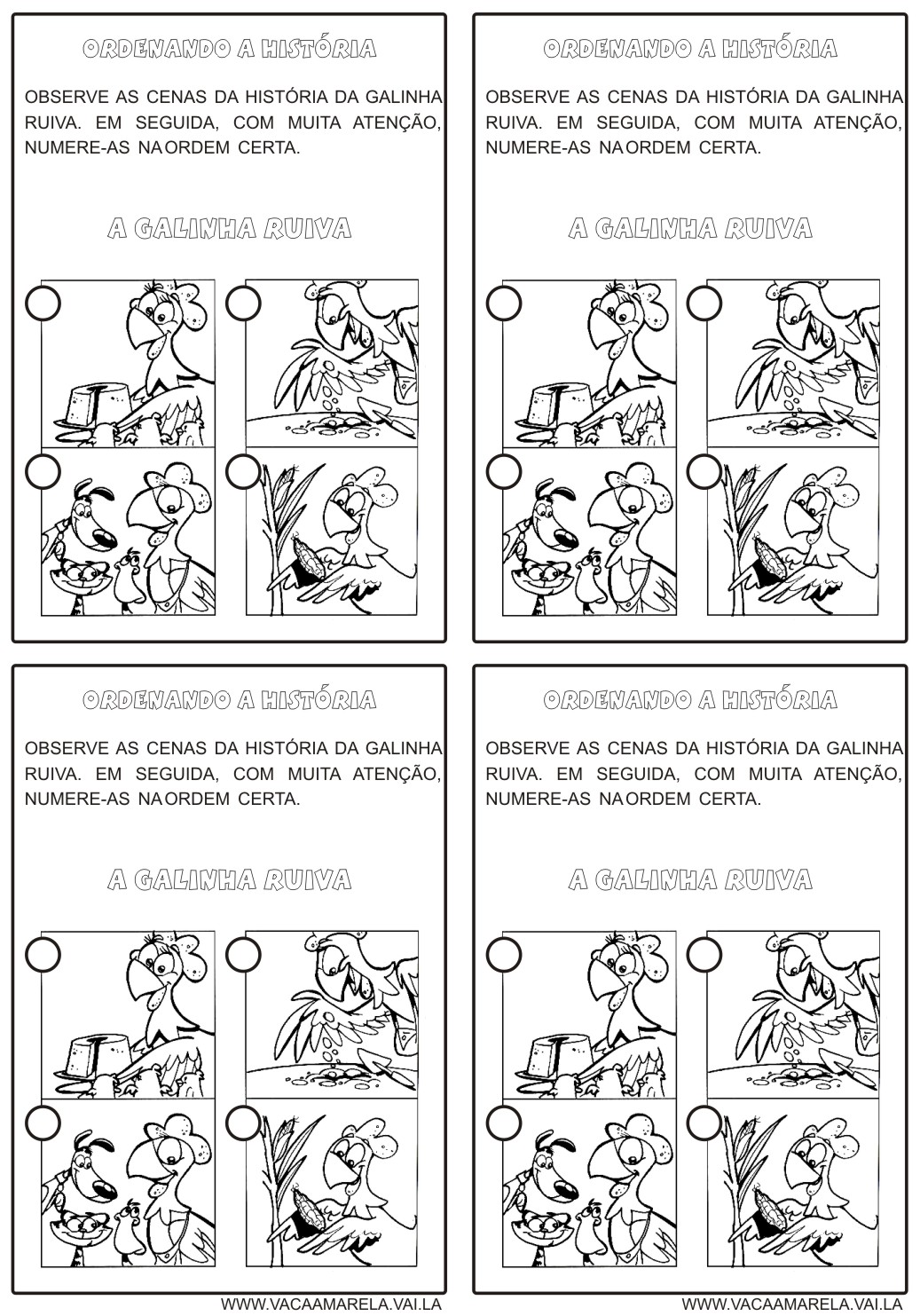 ORDENANDO A HISTÓRIA

OBSERVE AS CENAS DA HISTÓRIA DA GALINHA RUIVA. EM SEGUIDA, COM MUITA ATENÇÃO, NUMERE-AS NA ORDEM CERTA.

A GALINHA RUIVA

ORDENANDO A HISTÓRIA

OBSERVE AS CENAS DA HISTÓRIA DA GALINHA RUIVA. EM SEGUIDA, COM MUITA ATENÇÃO, NUMERE-AS NA ORDEM CERTA.

A GALINHA RUIVA

ORDENANDO A HISTÓRIA

OBSERVE AS CENAS DA HISTÓRIA DA GALINHA RUIVA. EM SEGUIDA, COM MUITA ATENÇÃO, NUMERE-AS NA ORDEM CERTA.

A GALINHA RUIVA

WWW.VACAAMARELA.VAI.LA

ORDENANDO A HISTÓRIA

OBSERVE AS CENAS DA HISTÓRIA DA GALINHA RUIVA. EM SEGUIDA, COM MUITA ATENÇÃO, NUMERE-AS NA ORDEM CERTA.

A GALINHA RUIVA

WWW.VACAAMARELA.VAI.LA