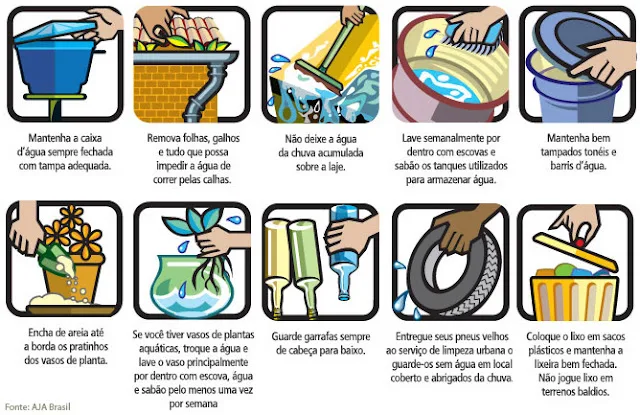 Mantenha a caixa d'água sempre fechada com tampa adequada.

Remova folhas, galhos e tudo que possa impedir a água de correr pelas calhas.

Não deixe a água da chuva acumulada sobre a laje.

Lave semanalmente por dentro com escovas e sabão os tanques utilizados para armazenar água.

Mantenha bem tampados tonéis e barris d'água.

Encha de areia até a borda os pratinhos dos vasos de planta.

Se você tiver vasos de plantas aquáticas, troque a água e lave o vaso principalmente por dentro com escova, água e sabão pelo menos uma vez por semana

Guarde garrafas sempre de cabeça para baixo.

Entregue seus pneus velhos ao serviço de limpeza urbana o guarde-os sem água em local coberto e abrigados da chuva.

Coloque o lixo em sacos plásticos e mantenha a lixeira bem fechada. Não jogue lixo em terrenos baldios.

Fonte: AJA Brasil