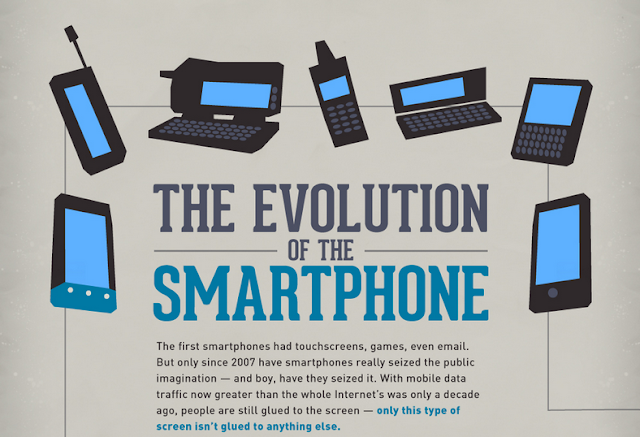 THE EVOLUTION
OF THE
SMARTPHONE

The first smartphones had touchscreens, games, even email. But only since 2007 have smartphones really seized the public imagination — and boy, have they seized it. With mobile data traffic now greater than the whole Internet's was only a decade ago, people are still glued to the screen — only this type of screen isn't glued to anything else.