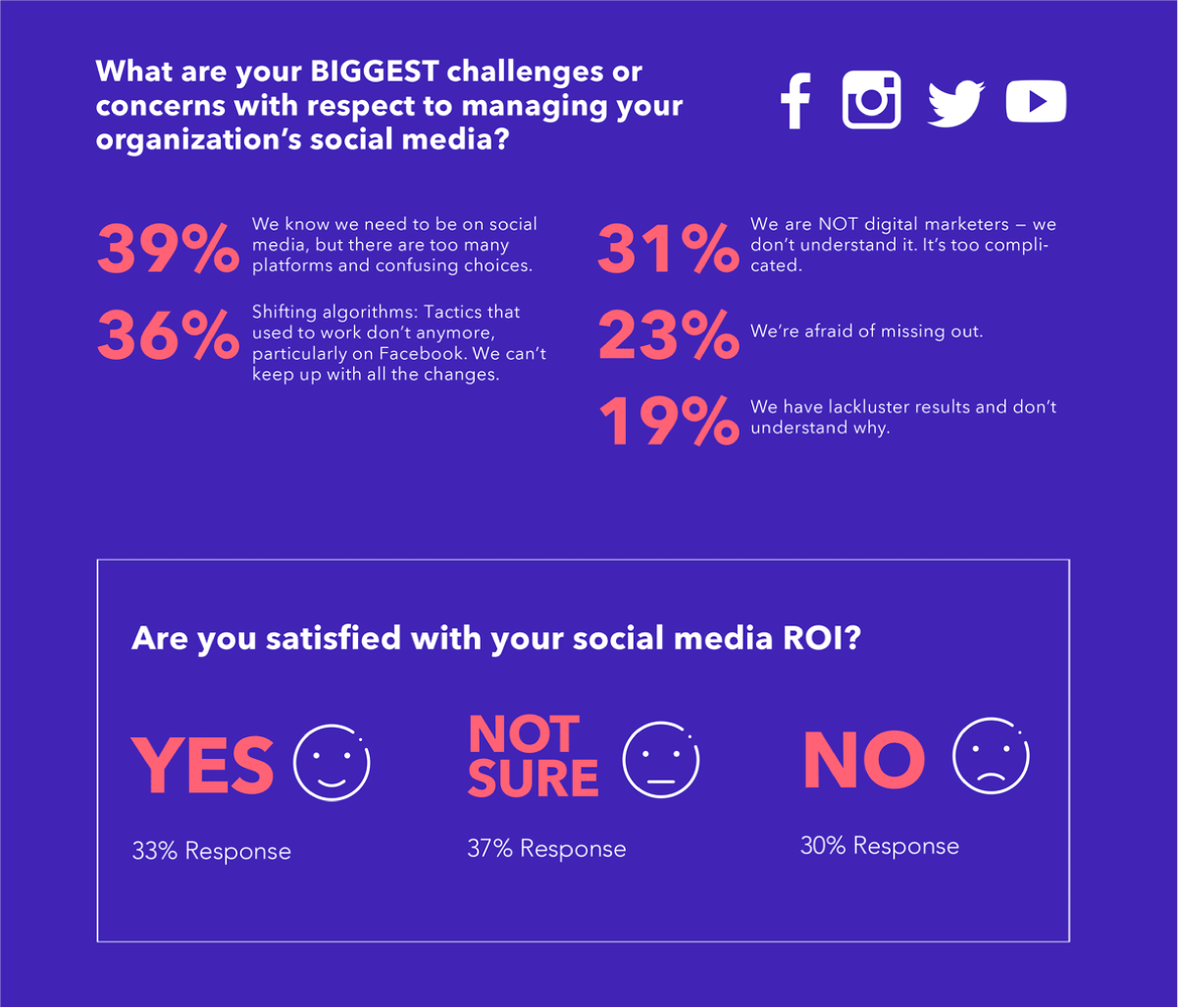 What are your BIGGEST challenges or concerns with respect to managing your organization's social media?

39% We know we need to be on social media, but there are too many platforms and confusing choices.

36% Shifting algorithms: Tactics that used to work don't anymore, particularly on Facebook. We can't keep up with all the changes.

31% We are NOT digital marketers — we don't understand it. It's too complicated.

23% We're afraid of missing out.

19% We have lackluster results and don't understand why.

Are you satisfied with your social media ROI?

YES
33% Response

NOT SURE
37% Response

NO
30% Response