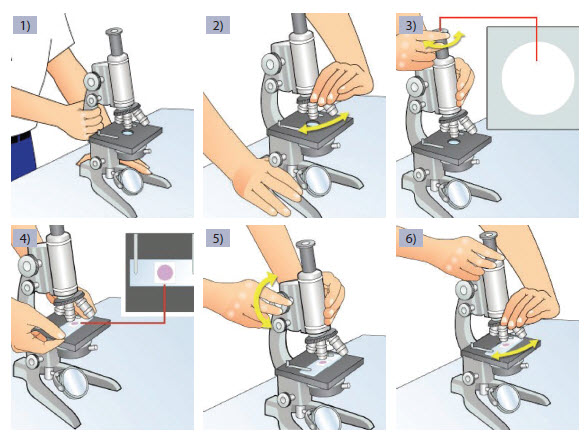 1)

2)

3)

4)

5)

6)