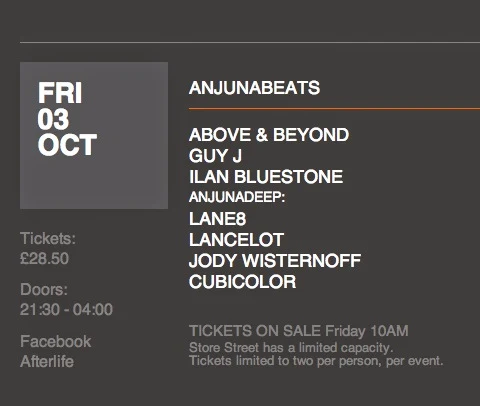 FRI
03
OCT

Tickets:
£28.50

Doors:
21:30 - 04:00

Facebook
Afterlife

ANJUNABEATS

ABOVE & BEYOND
GUY J
ILAN BLUESTONE
ANJUNADEEP:
LANE8
LANCELOT
JODY WISTERNOFF
CUBICOLOR

TICKETS ON SALE Friday 10AM
Store Street has a limited capacity.
Tickets limited to two per person, per event.