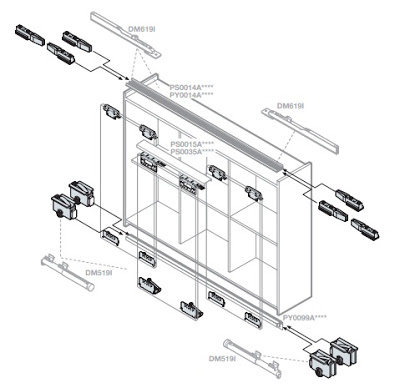 DM619I

PS0014A****
PY0014A****

DM619I

PS0015A****
PS0035A****

DM519I

PY0099A****

DM519I