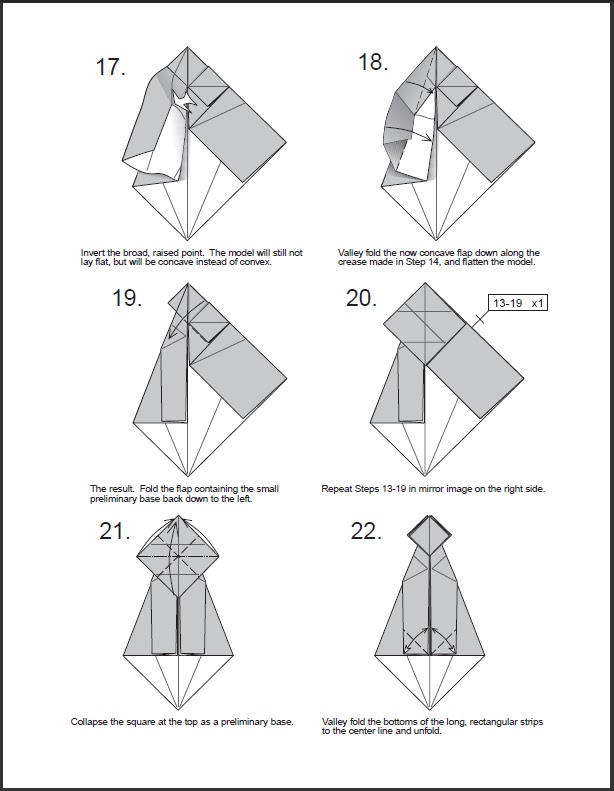 17.

Invert the broad, raised point. The model will still not lay flat, but will be concave instead of convex.

18.

Valley fold the now concave flap down along the crease made in Step 14, and flatten the model.

19.

The result. Fold the flap containing the small preliminary base back down to the left.

20.

13-19 x1

Repeat Steps 13-19 in mirror image on the right side.

21.

Collapse the square at the top as a preliminary base.

22.

Valley fold the bottoms of the long, rectangular strips to the center line and unfold.