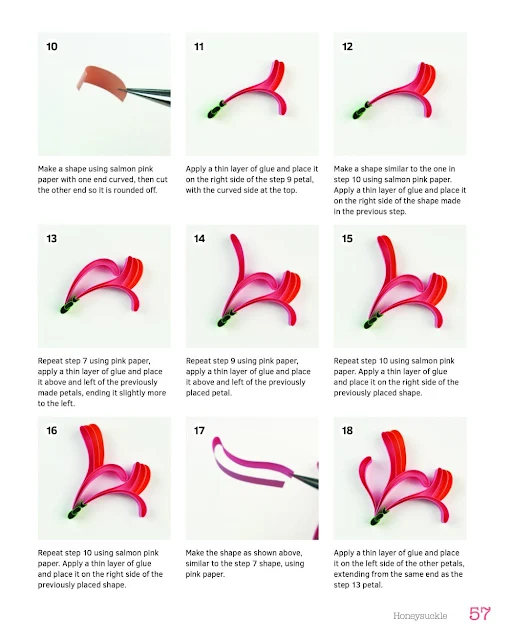 10

Make a shape using salmon pink paper with one end curved, then cut the other end so it is rounded off.

11

Apply a thin layer of glue and place it on the right side of the step 9 petal, with the curved side at the top.

12

Make a shape similar to the one in step 10 using salmon pink paper. Apply a thin layer of glue and place it on the right side of the shape made in the previous step.

13

Repeat step 7 using pink paper, apply a thin layer of glue and place it above and left of the previously made petals, ending it slightly more to the left.

14

Repeat step 9 using pink paper, apply a thin layer of glue and place it above and left of the previously placed petal.

15

Repeat step 10 using salmon pink paper. Apply a thin layer of glue and place it on the right side of the previously placed shape.

16

Repeat step 10 using salmon pink paper. Apply a thin layer of glue and place it on the right side of the previously placed shape.

17

Make the shape as shown above, similar to the step 7 shape, using pink paper.

18

Apply a thin layer of glue and place it on the left side of the other petals, extending from the same end as the step 13 petal.

Honeysuckle 57