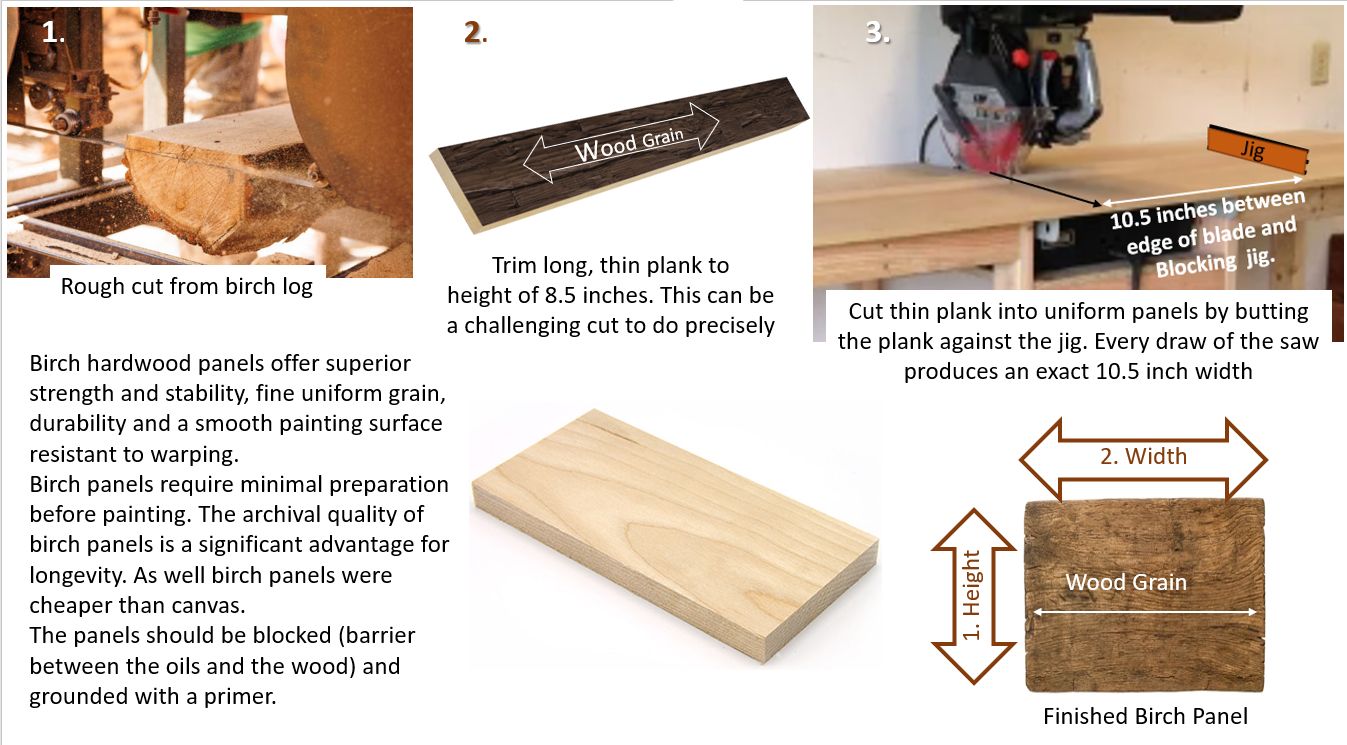 1.

Rough cut from birch log

2.

Wood Grain

Trim long, thin plank to height of 8.5 inches. This can be a challenging cut to do precisely

3.

Jig

10.5 inches between edge of blade and Blocking jig.

Cut thin plank into uniform panels by butting the plank against the jig. Every draw of the saw produces an exact 10.5 inch width

Birch hardwood panels offer superior strength and stability, fine uniform grain, durability and a smooth painting surface resistant to warping.
Birch panels require minimal preparation before painting. The archival quality of birch panels is a significant advantage for longevity. As well birch panels were cheaper than canvas.
The panels should be blocked (barrier between the oils and the wood) and grounded with a primer.

2. Width

1. Height

Wood Grain

Finished Birch Panel