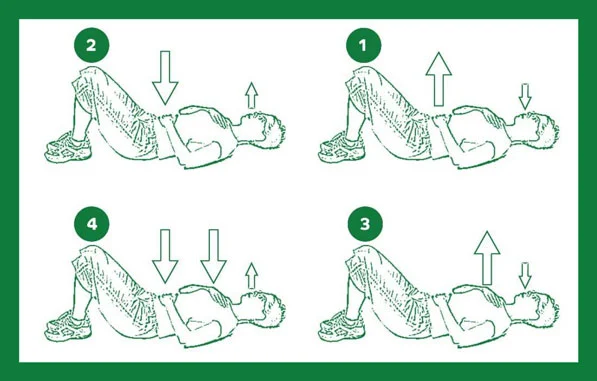 2

1

4

3