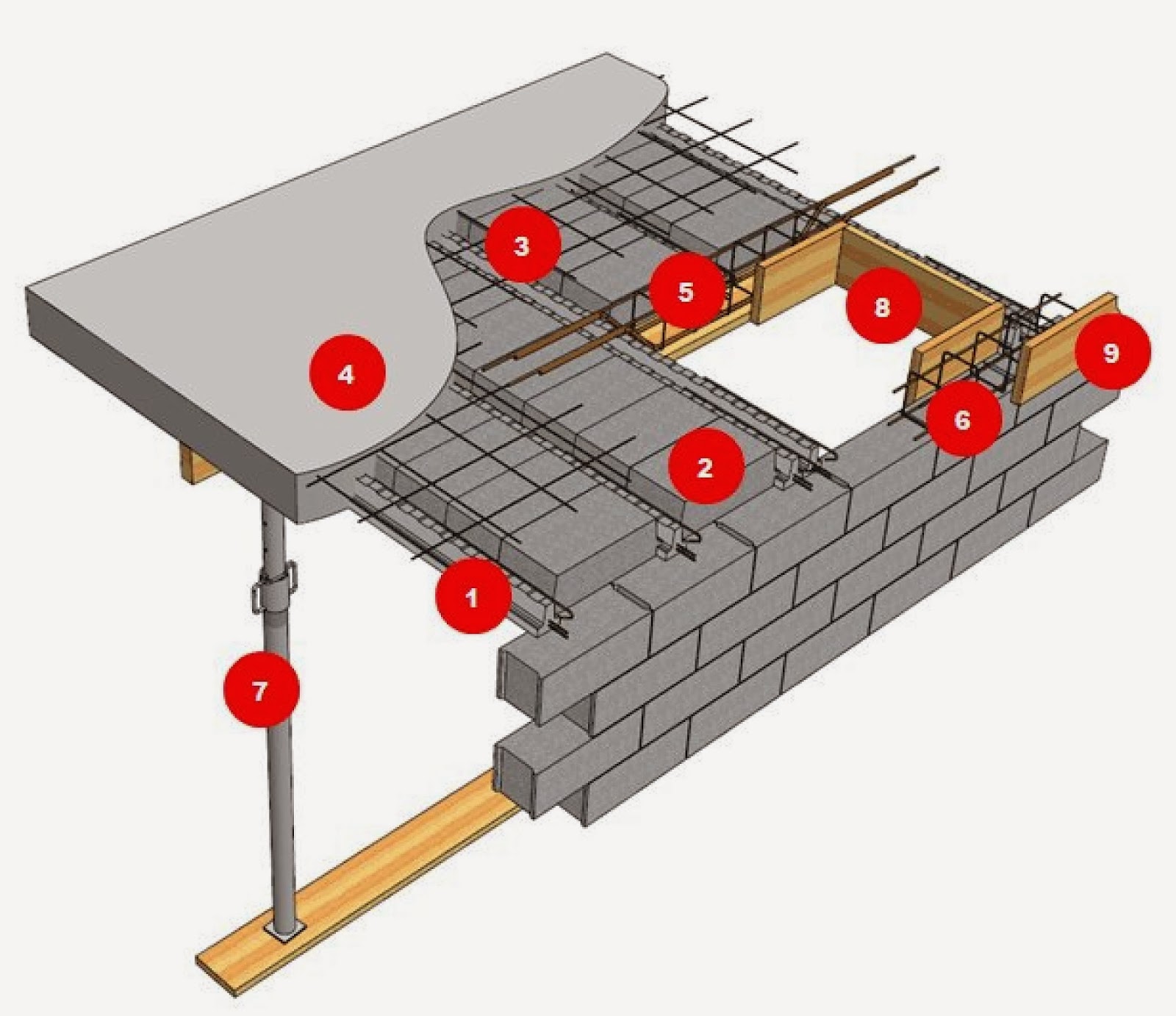 3
5
8
9
4
6
2
1
7