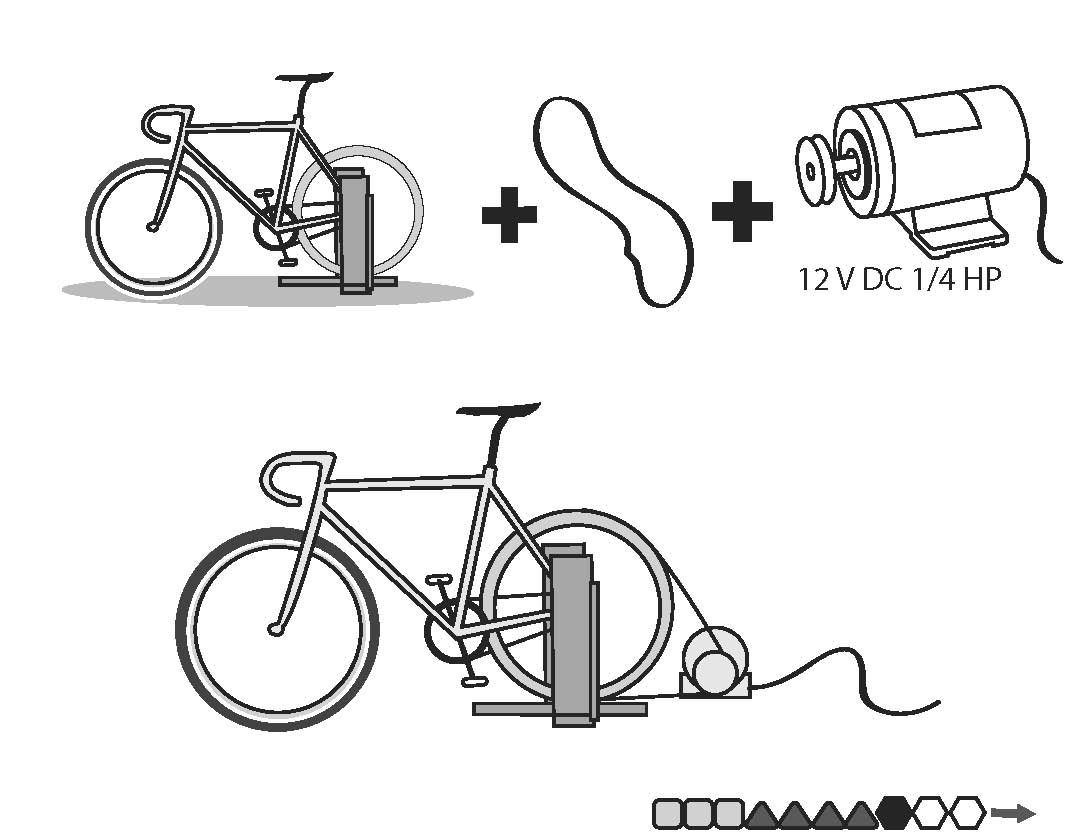 12 V DC 1/4 HP