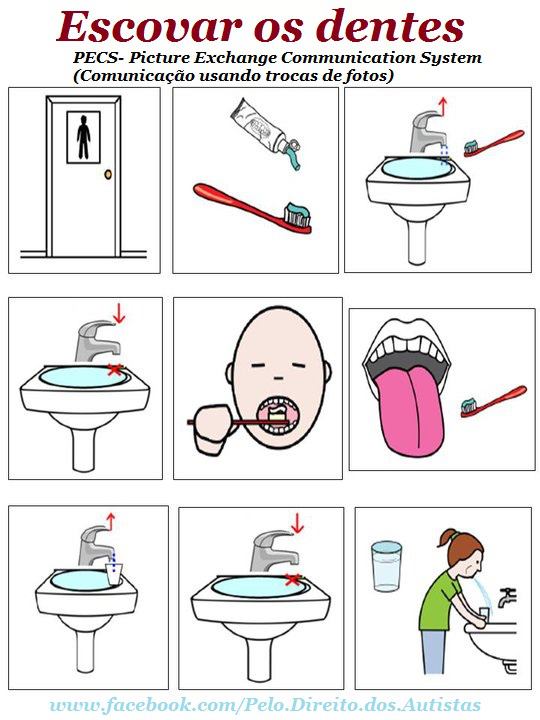 Escovar os dentes
PECS- Picture Exchange Communication System
(Comunicação usando trocas de fotos)

www.facebook.com/Pelo.Direito.dos.Autistas