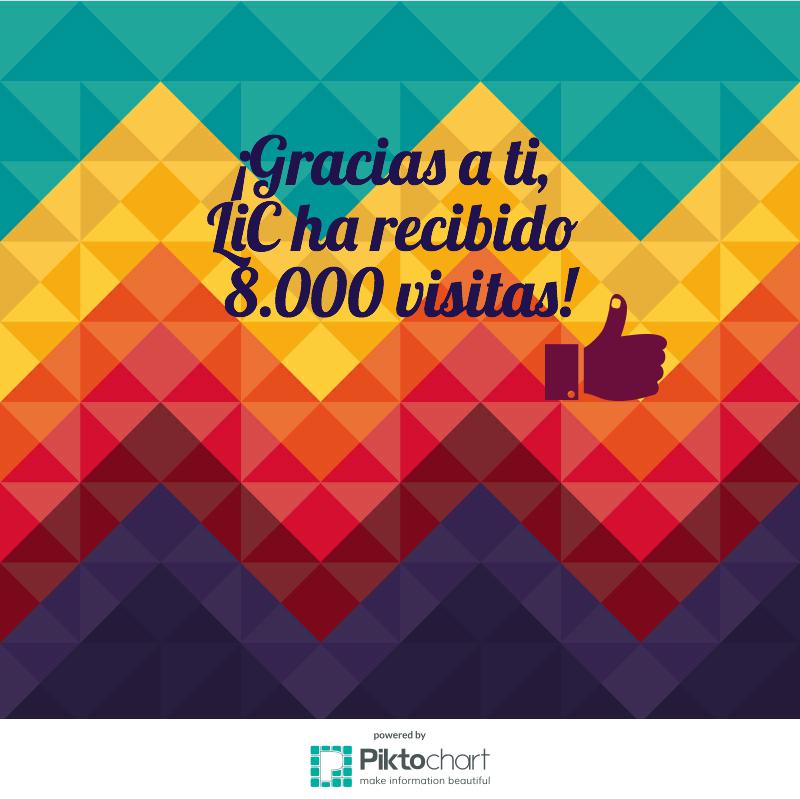 ¡Gracias a ti, LiC ha recibido 8.000 visitas!

powered by
Piktochart
make information beautiful