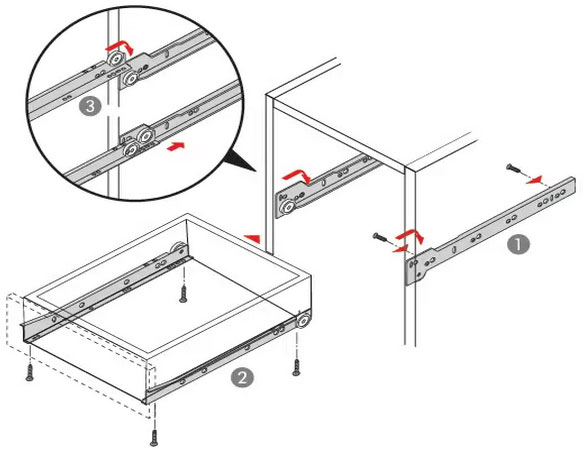 3

1

2